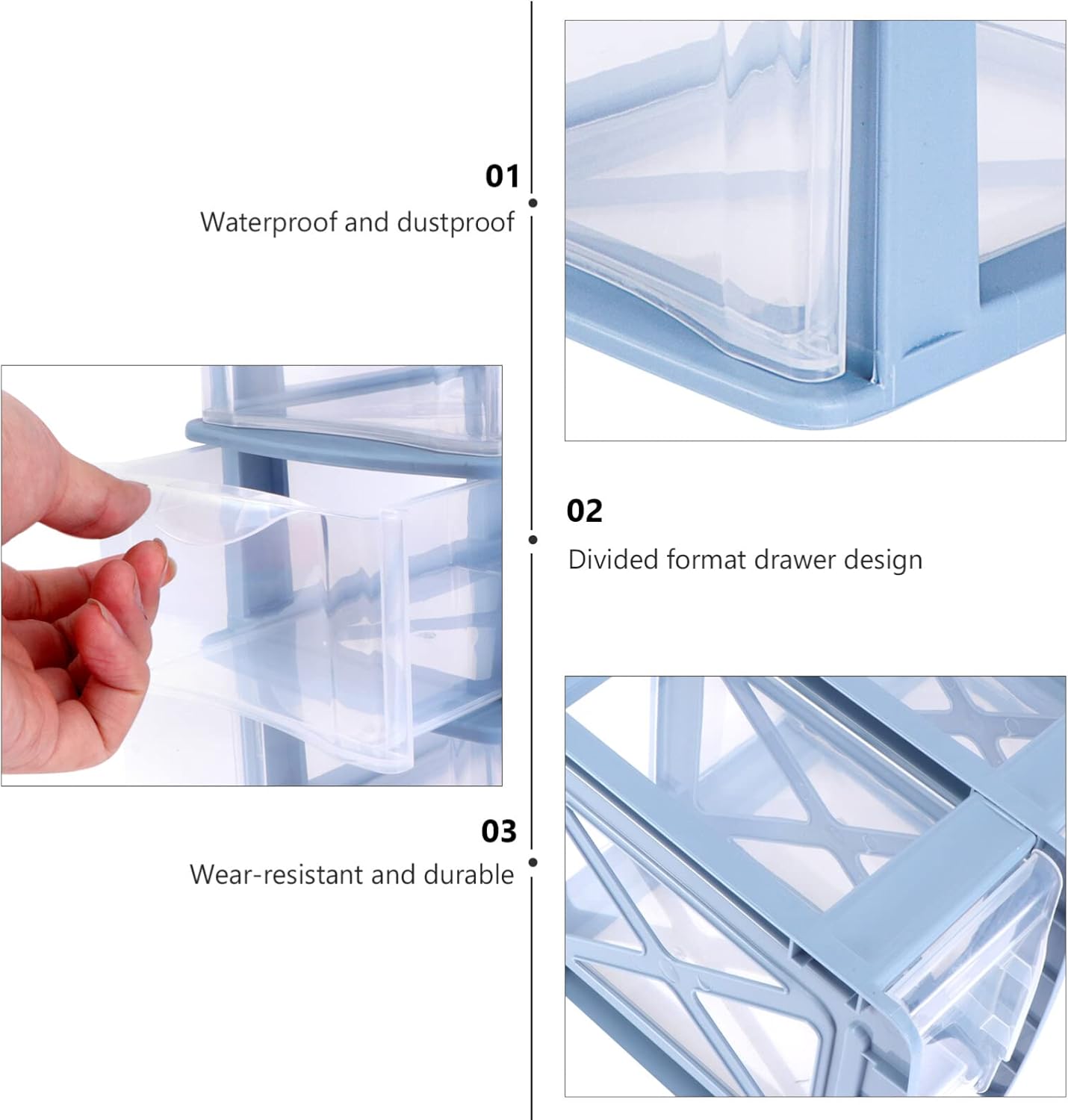 01
Waterproof and dustproof

02
Divided format drawer design

03
Wear-resistant and durable