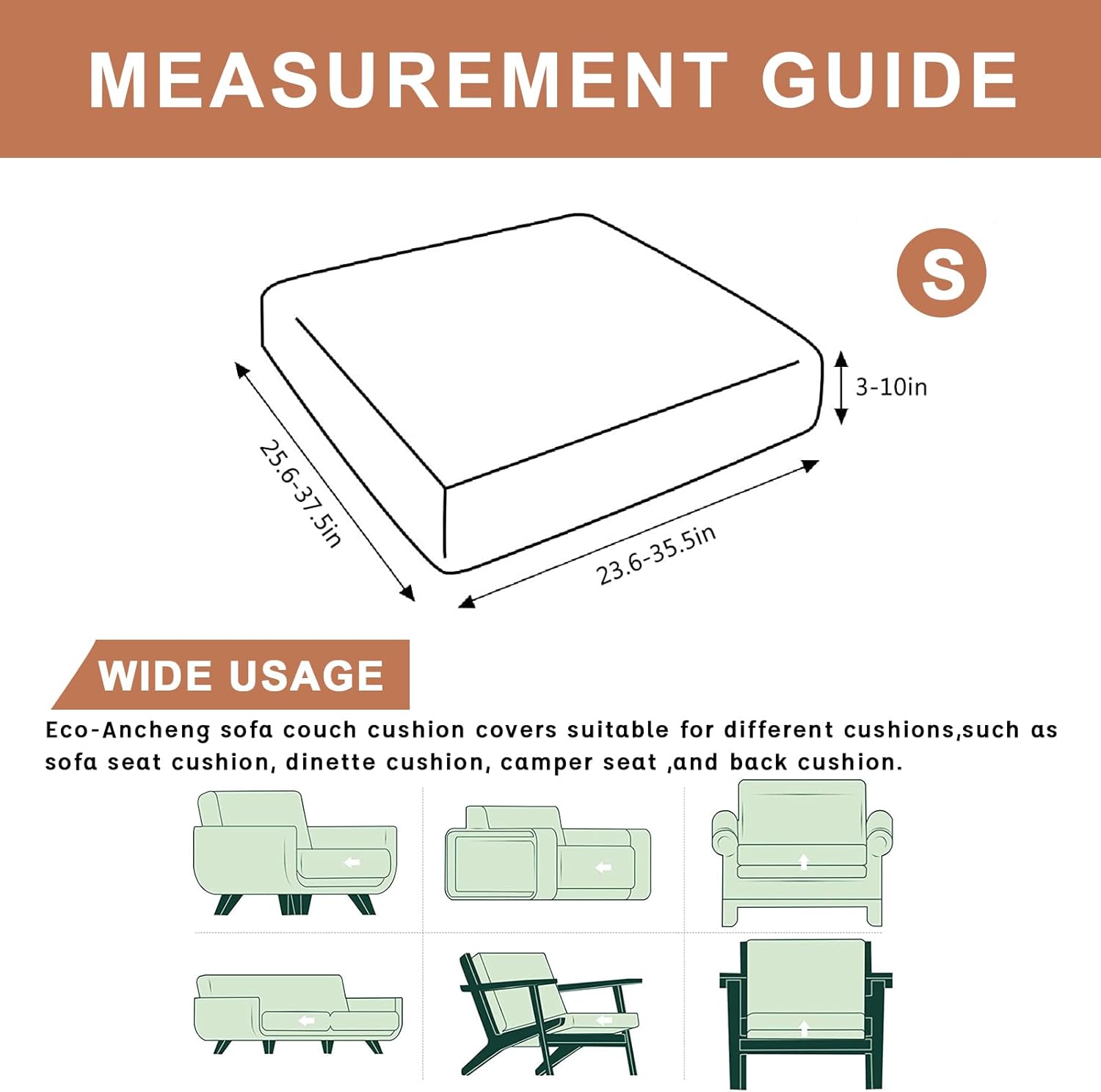 MEASUREMENT GUIDE

S

3-10in

25.6-37.5in

23.6-35.5in

WIDE USAGE

Eco-Ancheng sofa couch cushion covers suitable for different cushions,such as sofa seat cushion, dinette cushion, camper seat ,and back cushion.