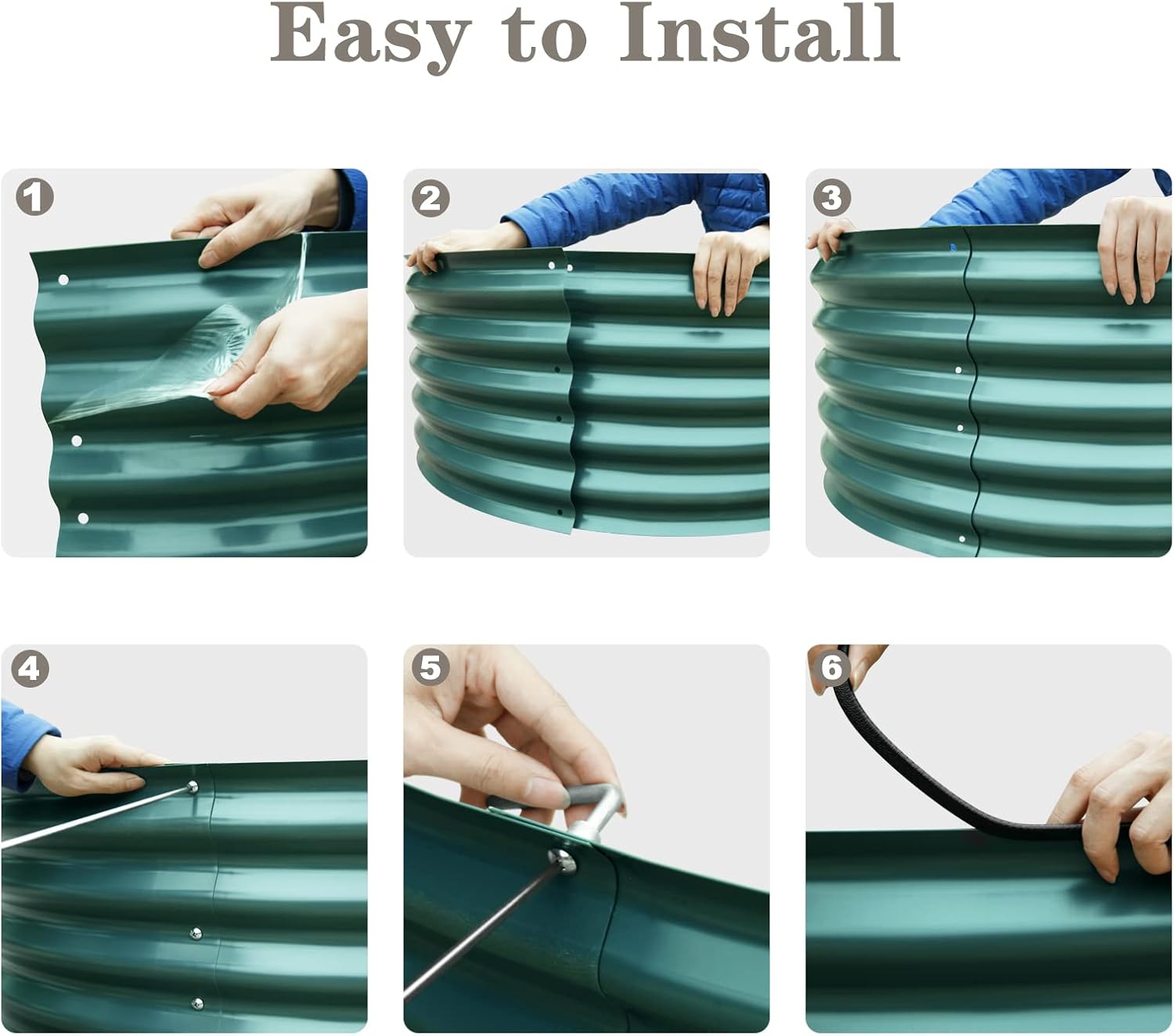 Easy to Install

1

2

3

4

5

6