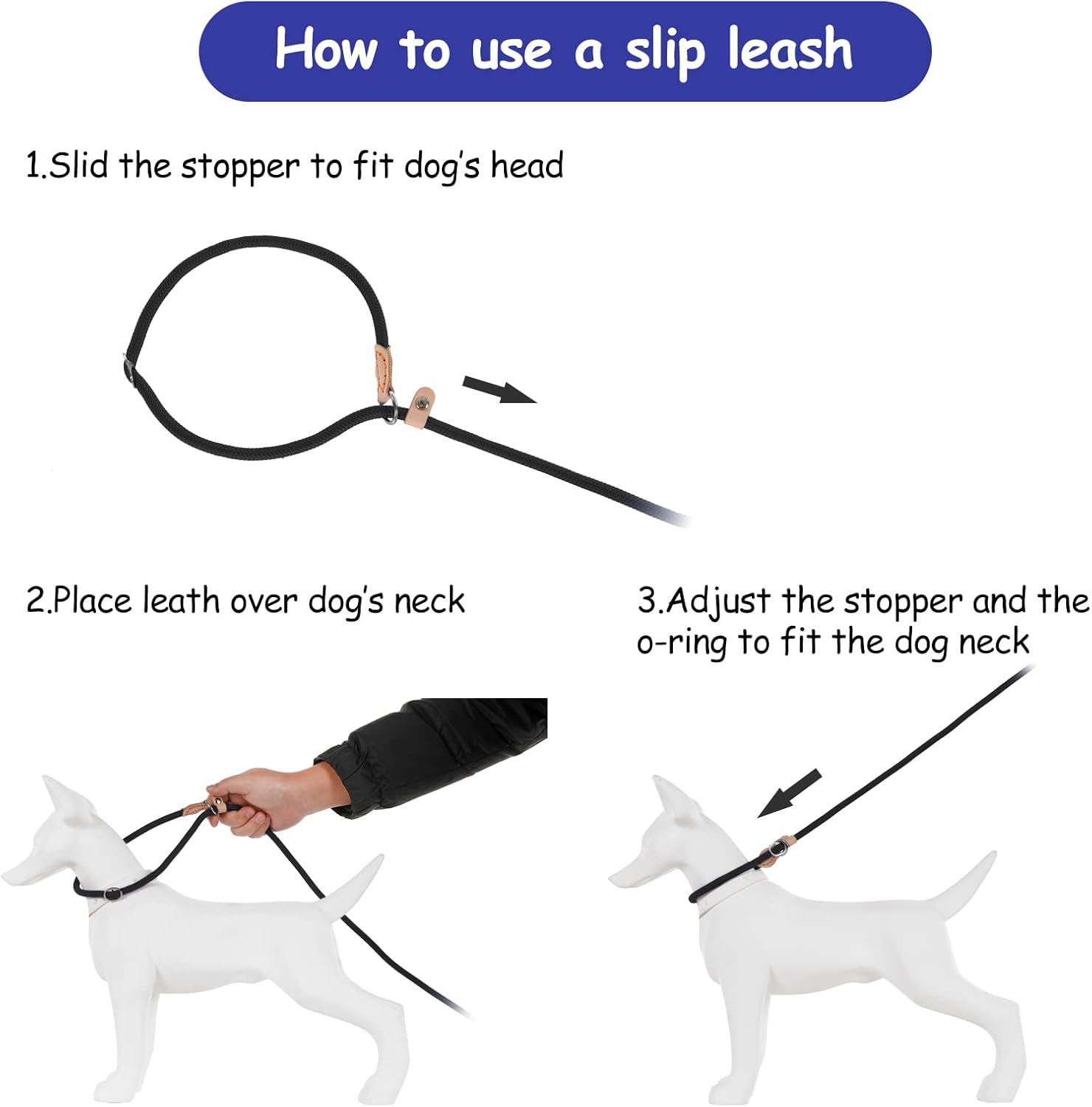 How to use a slip leash

1.Slid the stopper to fit dog's head

2.Place leath over dog's neck

3.Adjust the stopper and the o-ring to fit the dog neck