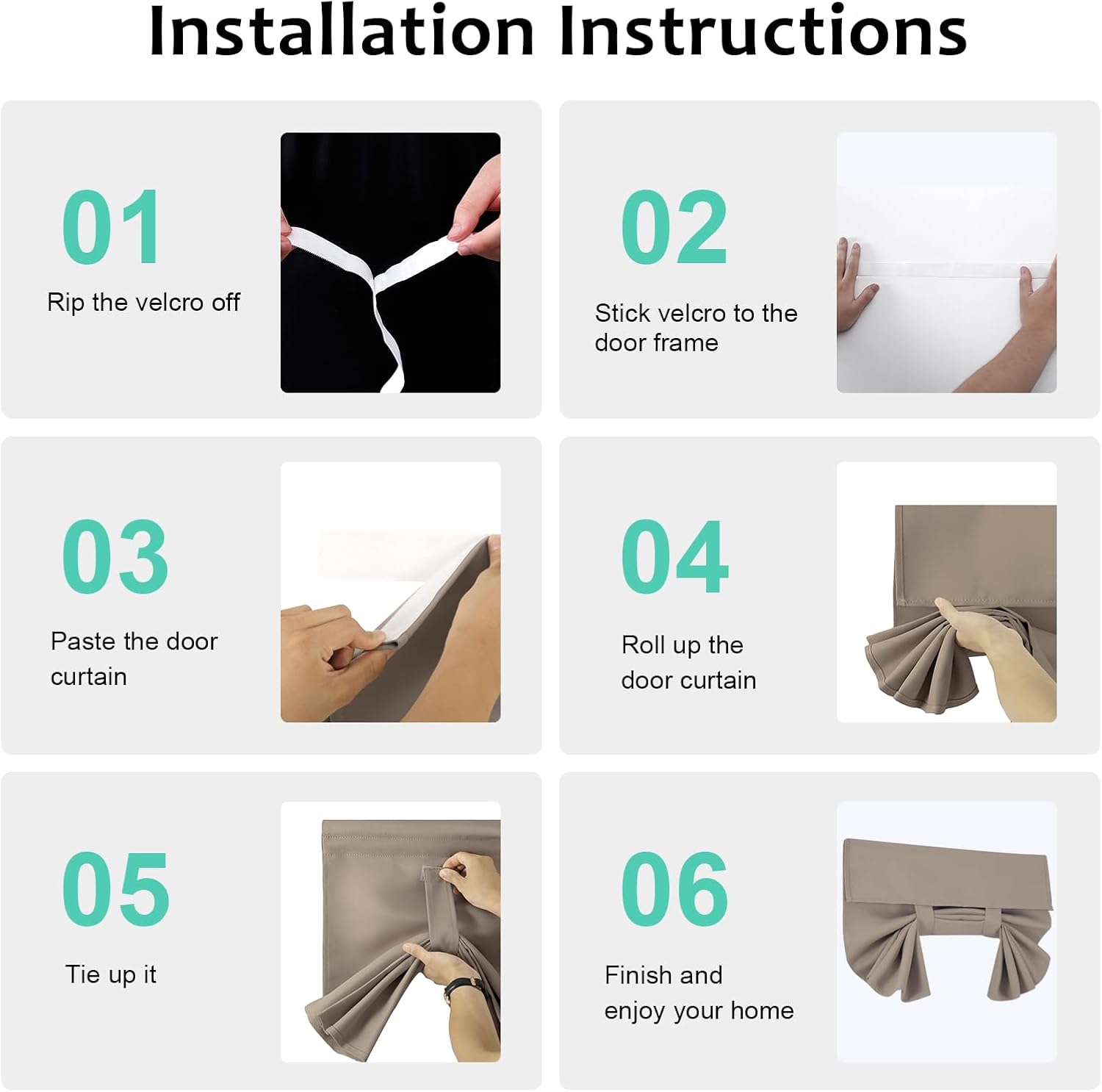 Installation Instructions

01

Rip the velcro off

02

Stick velcro to the door frame

03

Paste the door curtain

04

Roll up the door curtain

05

Tie up it

06

Finish and enjoy your home