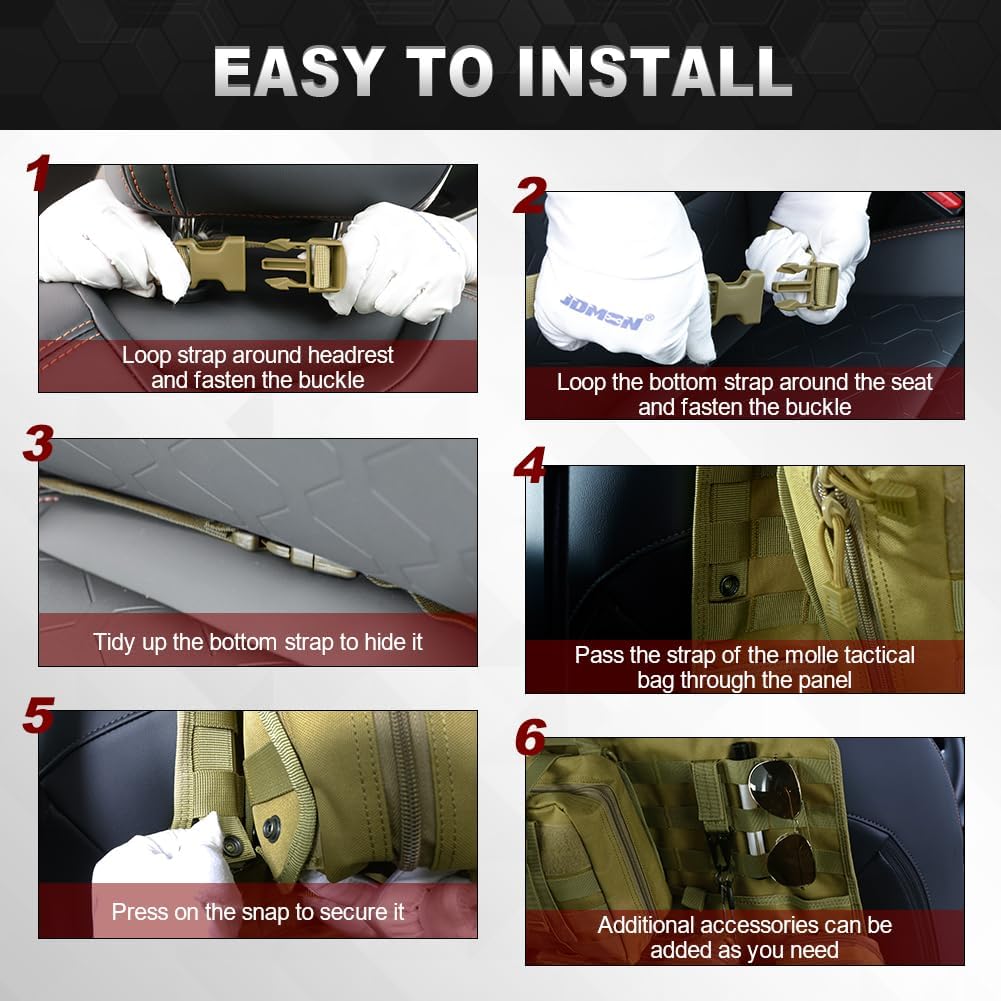 EASY TO INSTALL

1
Loop strap around headrest and fasten the buckle

2
JDMON®
Loop the bottom strap around the seat and fasten the buckle

3
Tidy up the bottom strap to hide it

4
Pass the strap of the molle tactical bag through the panel

5
Press on the snap to secure it

6
Additional accessories can be added as you need