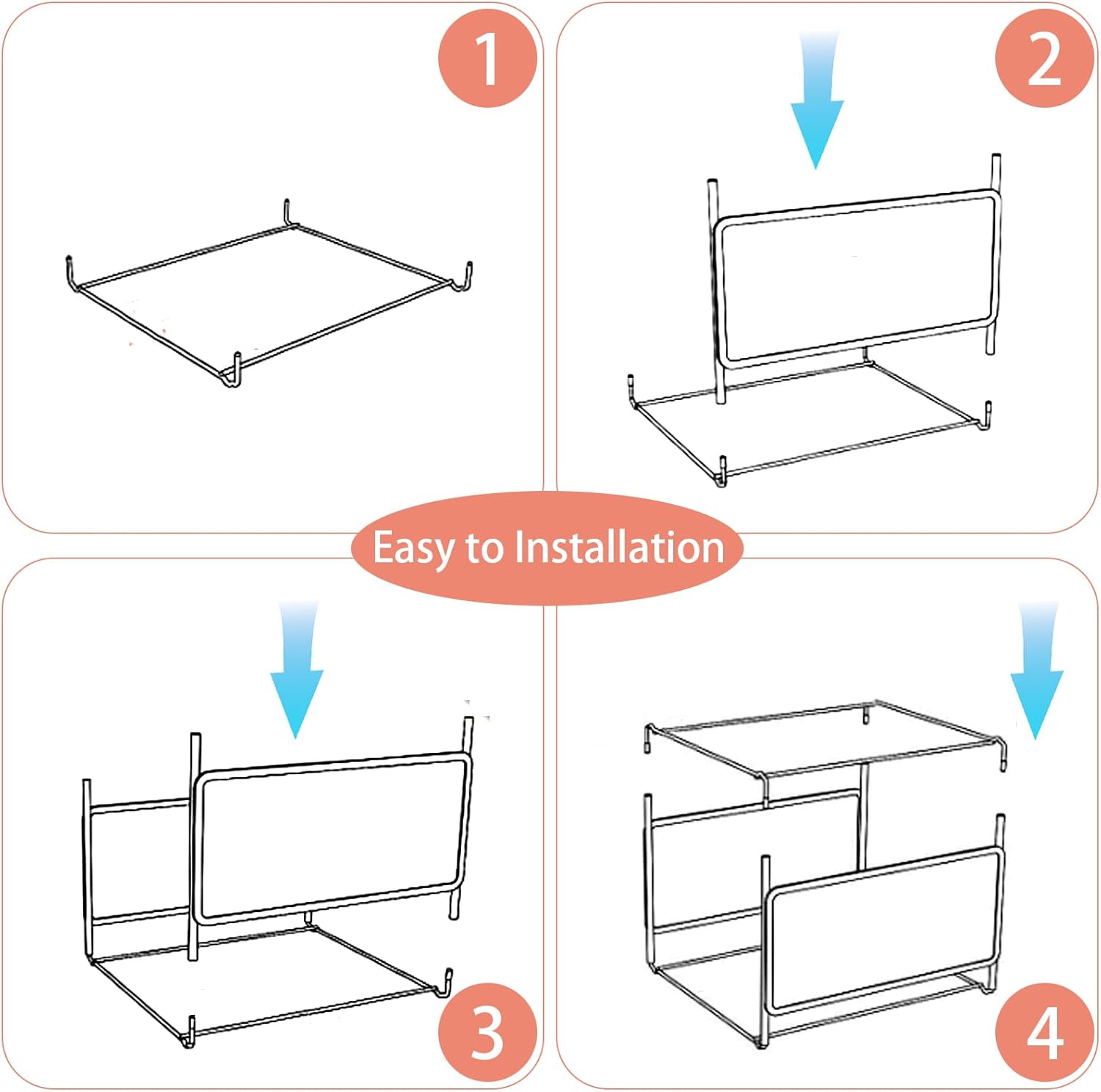 1

2

Easy to Installation

3

4