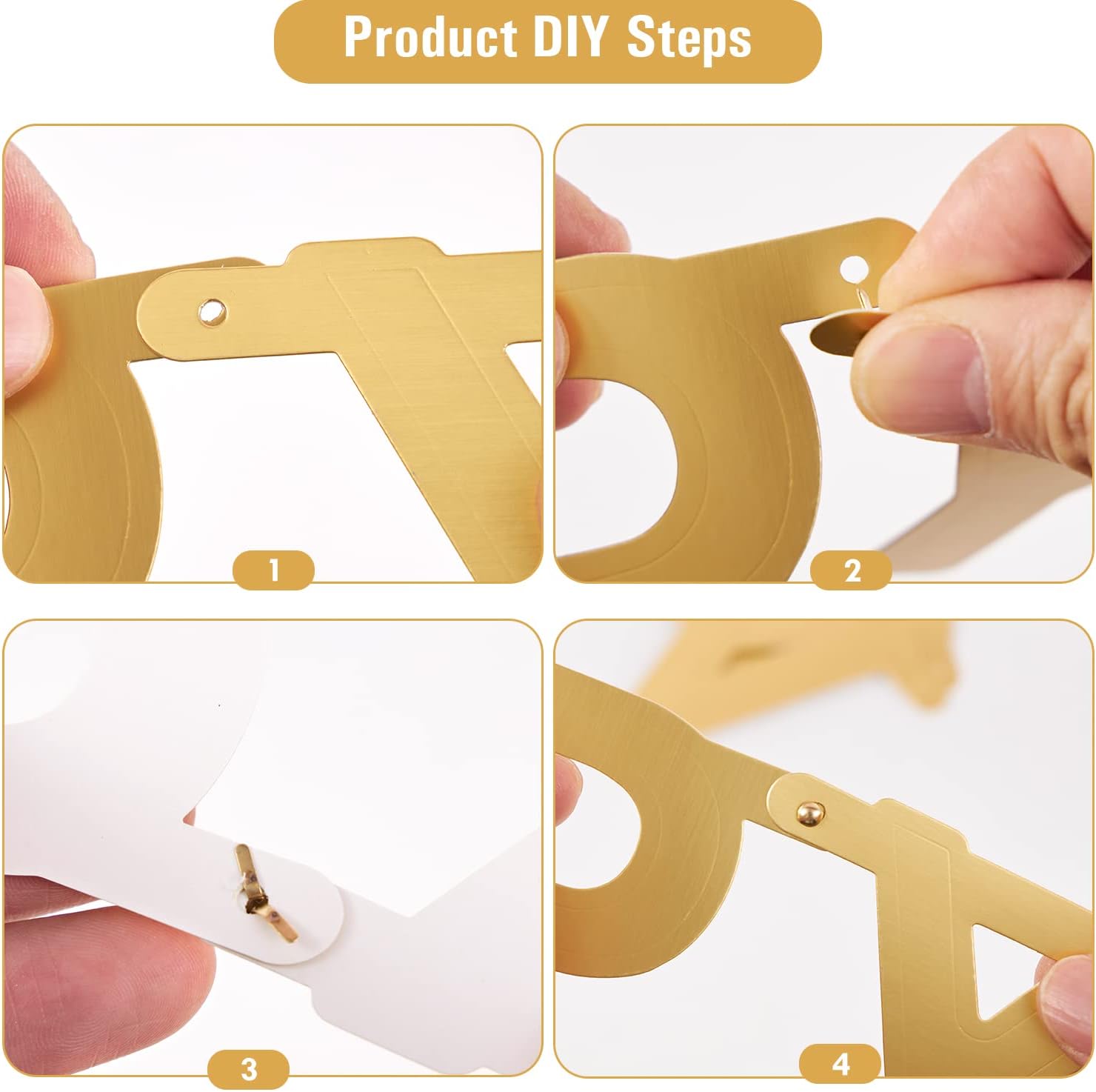 Product DIY Steps

1

2

3

4