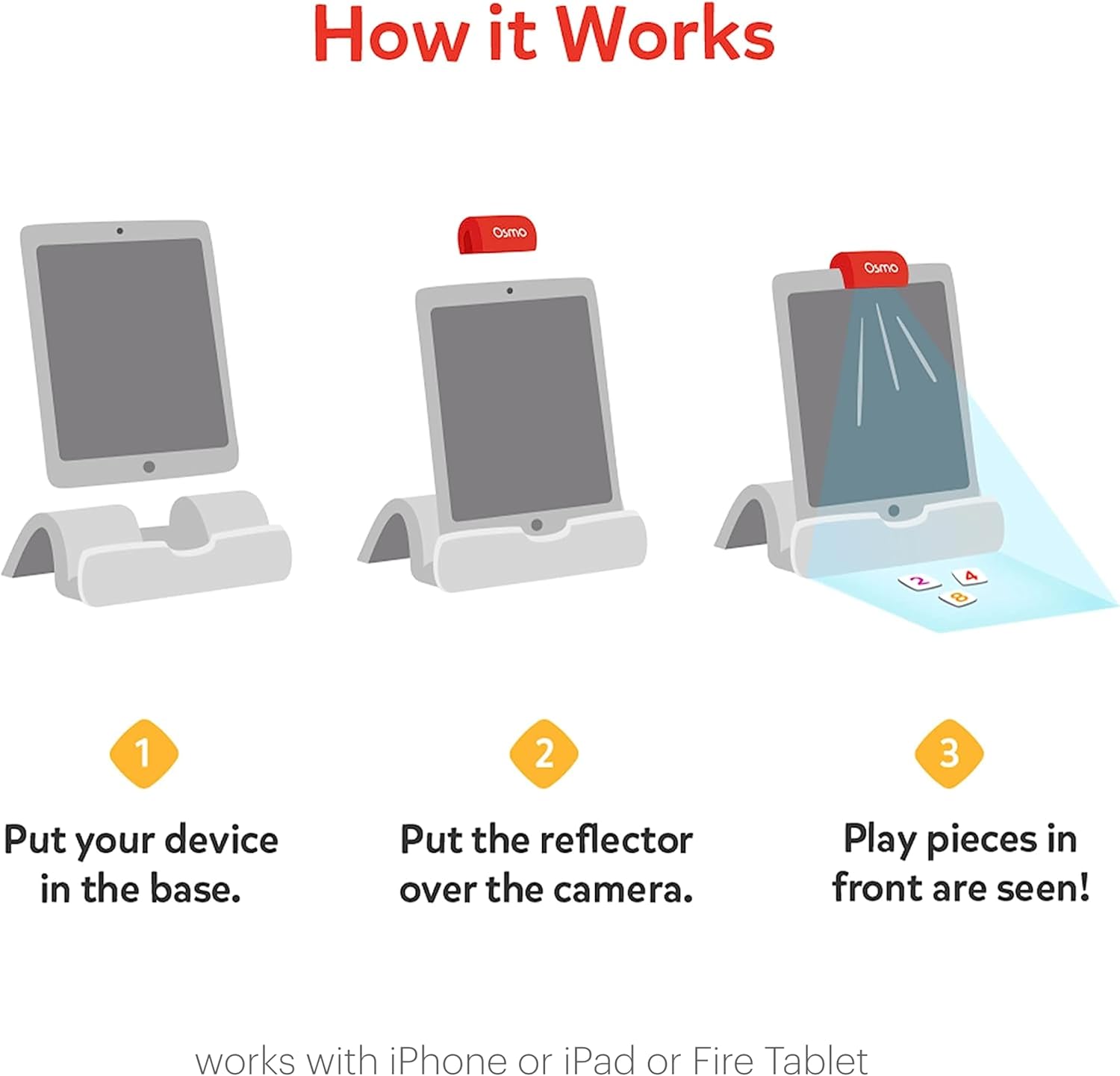 How it Works

Osmo

Osmo

2 4 8

1

Put your device in the base.

2

Put the reflector over the camera.

3

Play pieces in front are seen!

works with iPhone or iPad or Fire Tablet