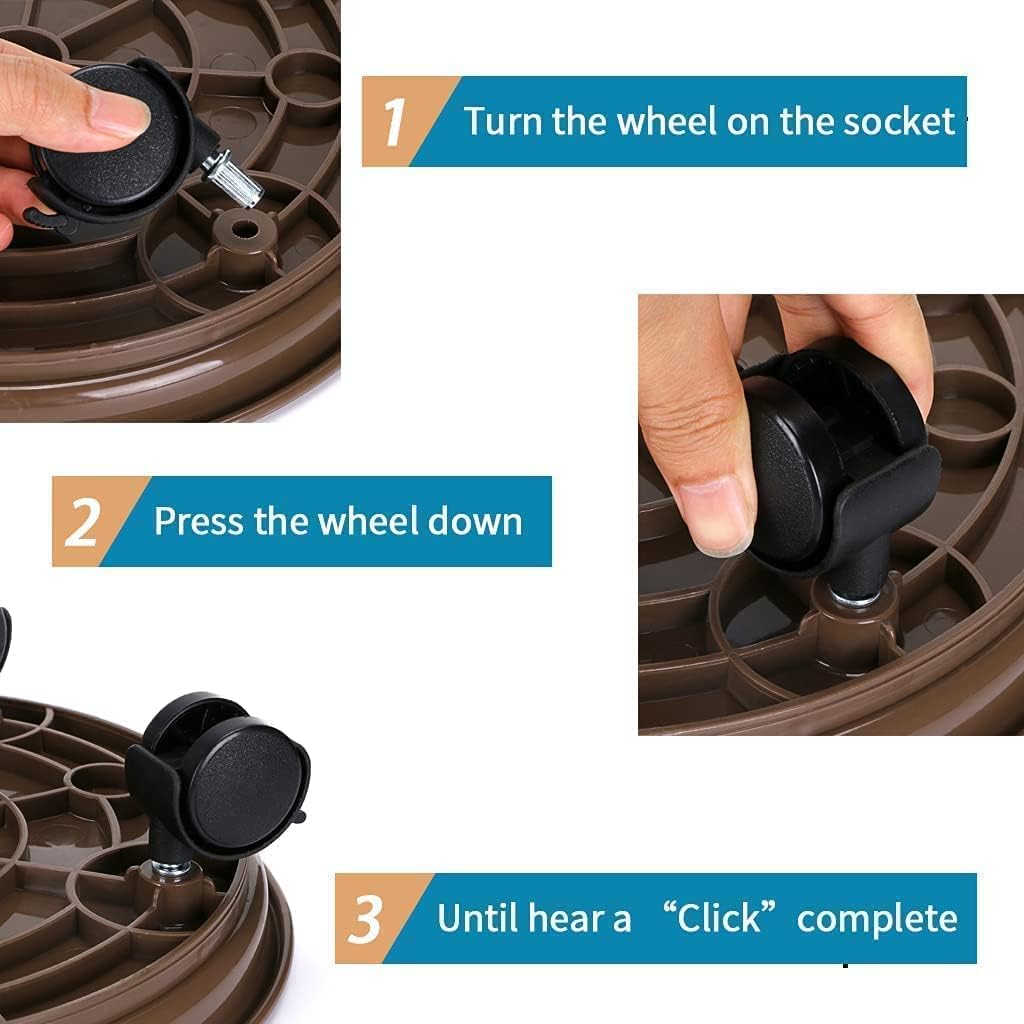 1 Turn the wheel on the socket

2 Press the wheel down

3 Until hear a “Click” complete