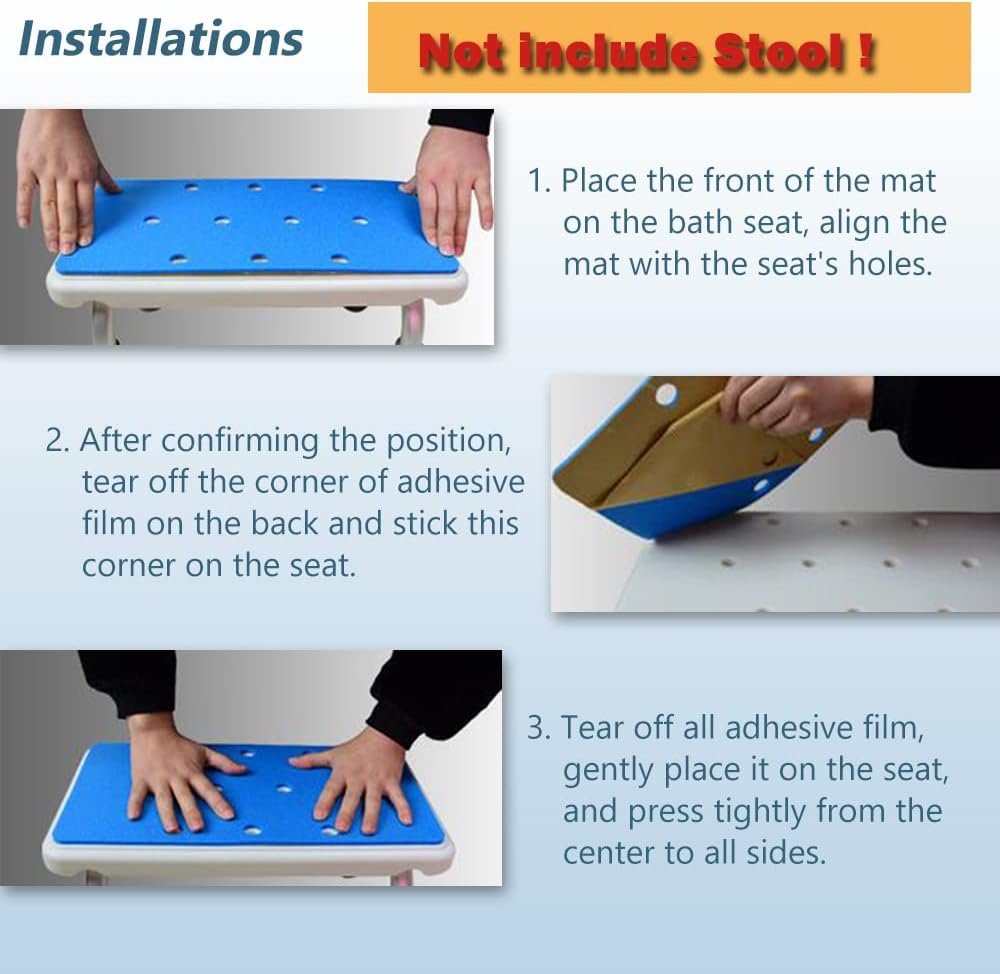 Installations

Not include Stool !

1. Place the front of the mat on the bath seat, align the mat with the seat's holes.

2. After confirming the position, tear off the corner of adhesive film on the back and stick this corner on the seat.

3. Tear off all adhesive film, gently place it on the seat, and press tightly from the center to all sides.