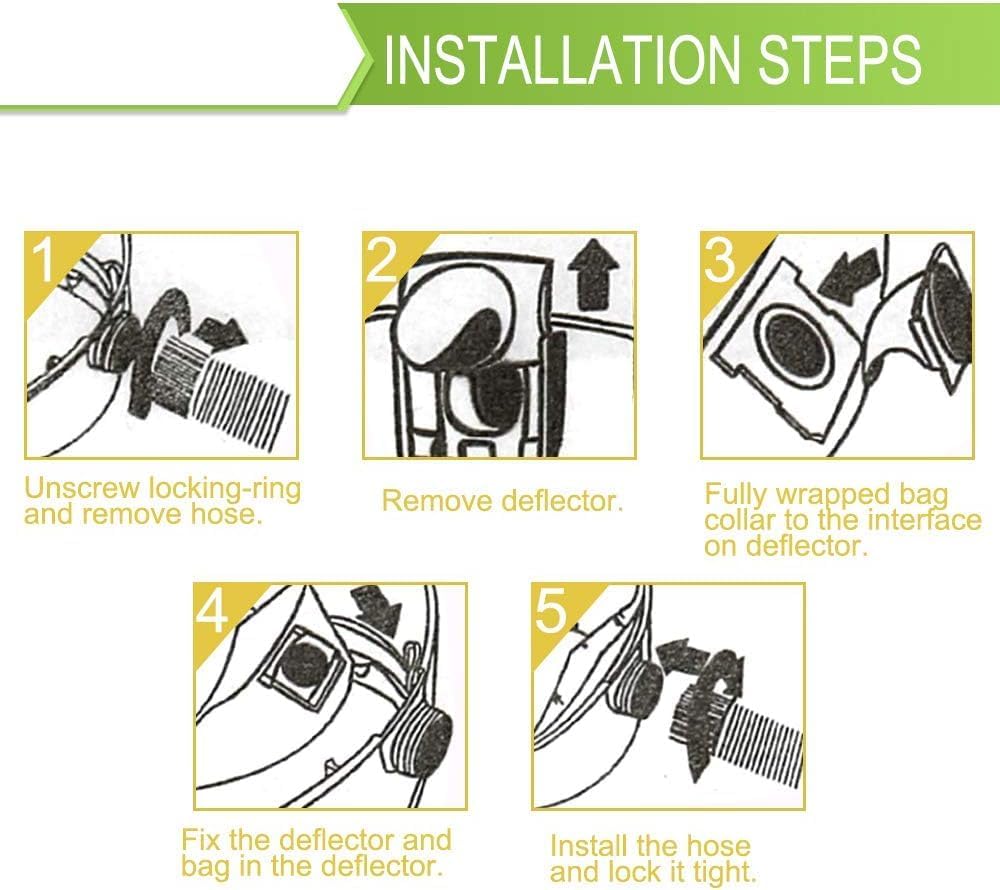 INSTALLATION STEPS

1

Unscrew locking-ring and remove hose.

2

Remove deflector.

3

Fully wrapped bag collar to the interface on deflector.

4

Fix the deflector and bag in the deflector.

5

Install the hose and lock it tight.