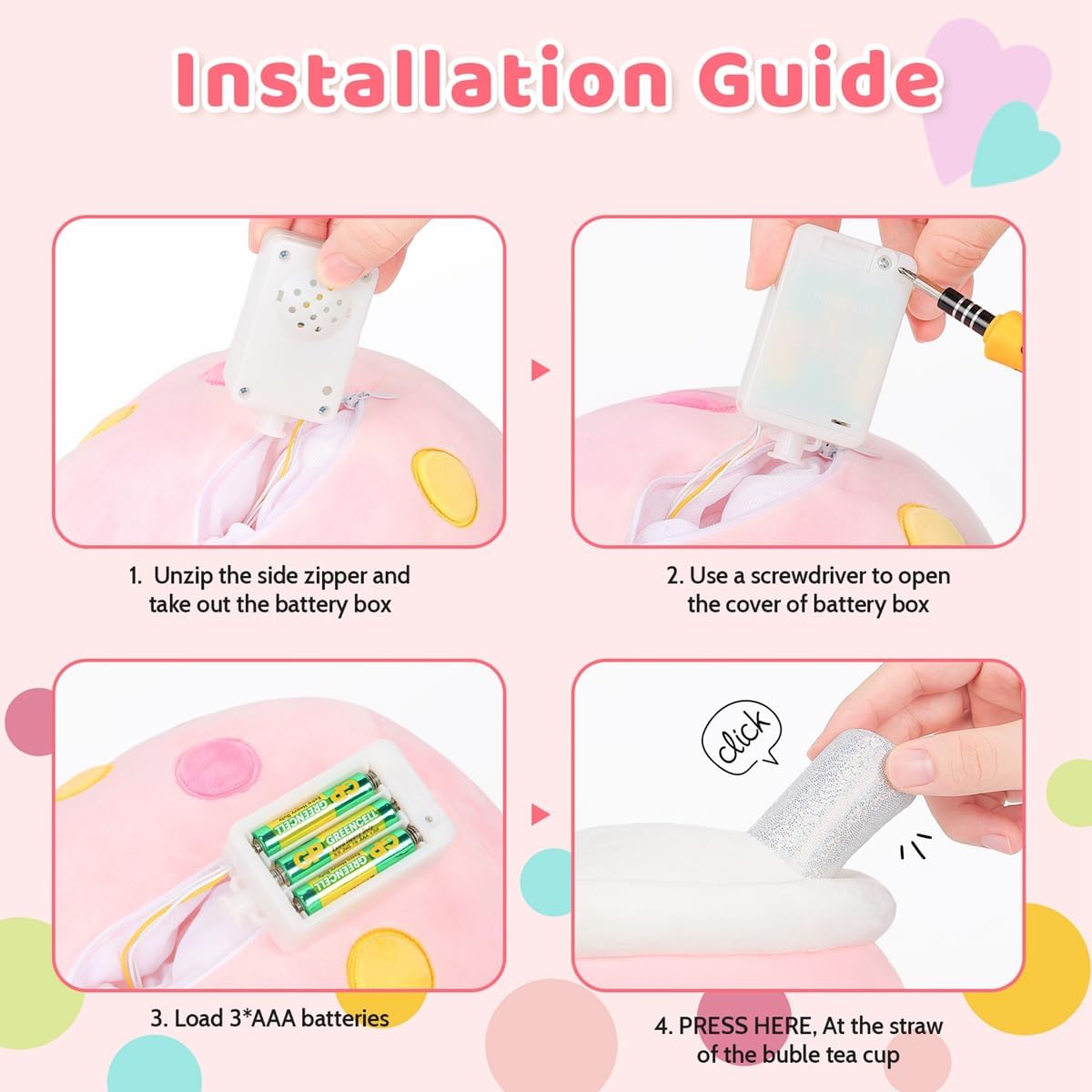 Installation Guide

1. Unzip the side zipper and take out the battery box

2. Use a screwdriver to open the cover of battery box

GP GREENCELL

GP GREENCELL

GP GREENCELL

3. Load 3*AAA batteries

click

4. PRESS HERE, At the straw of the buble tea cup