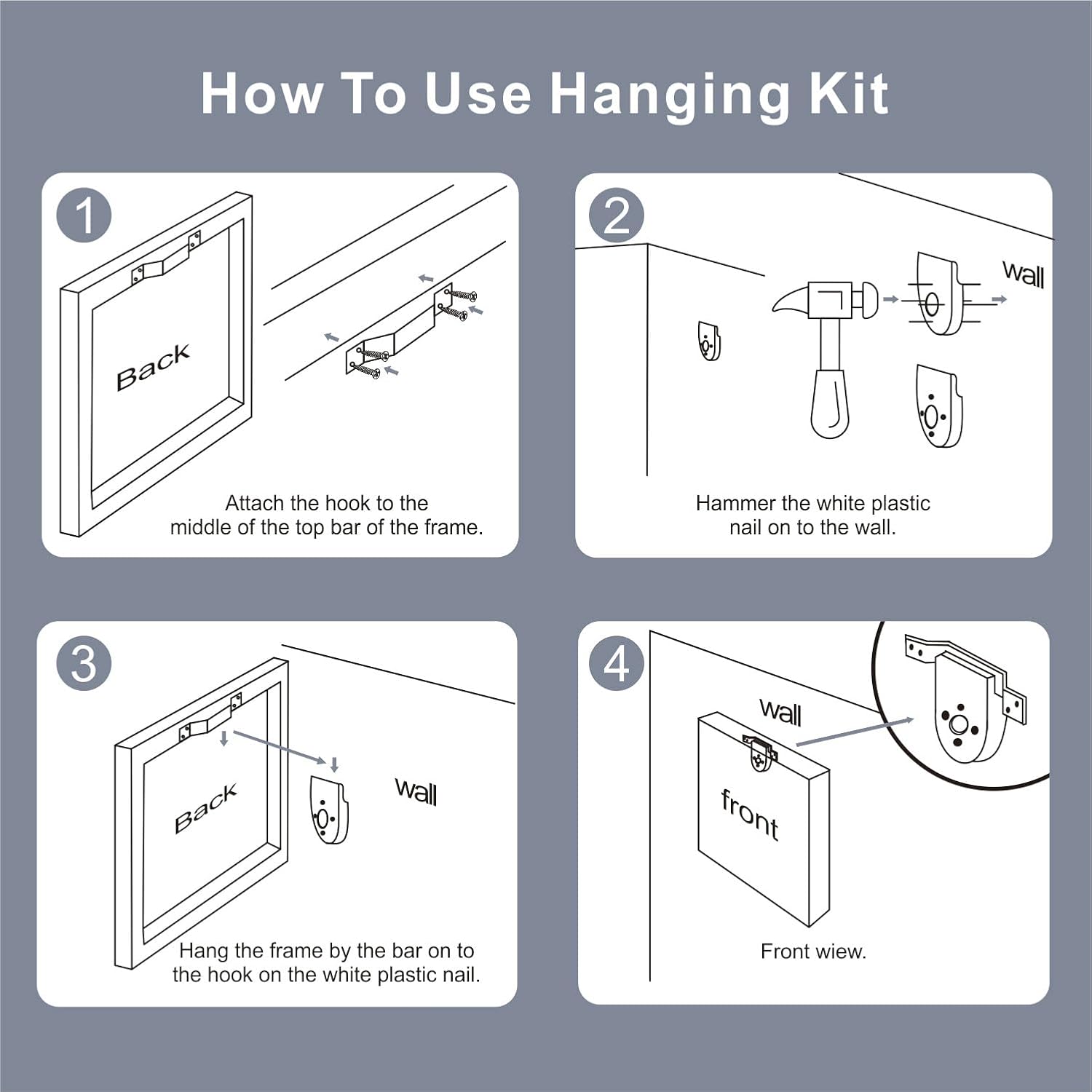 How To Use Hanging Kit

1

Back

Attach the hook to the middle of the top bar of the frame.

2

wall

Hammer the white plastic nail on to the wall.

3

Back

wall

Hang the frame by the bar on to the hook on the white plastic nail.

4

wall

front

Front wiew.