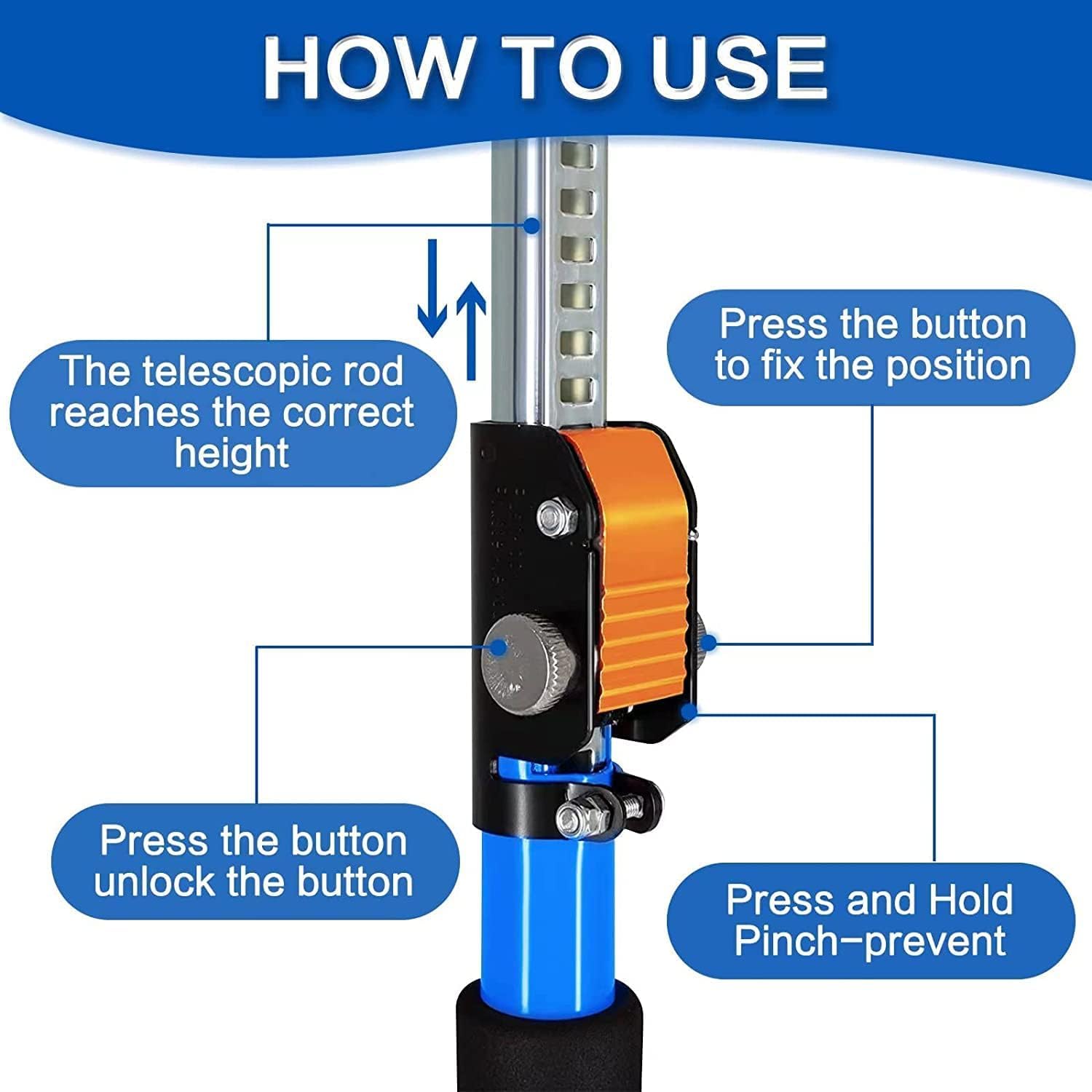 HOW TO USE

The telescopic rod reaches the correct height

Press the button to fix the position

Press the button unlock the button

Press and Hold Pinch-prevent