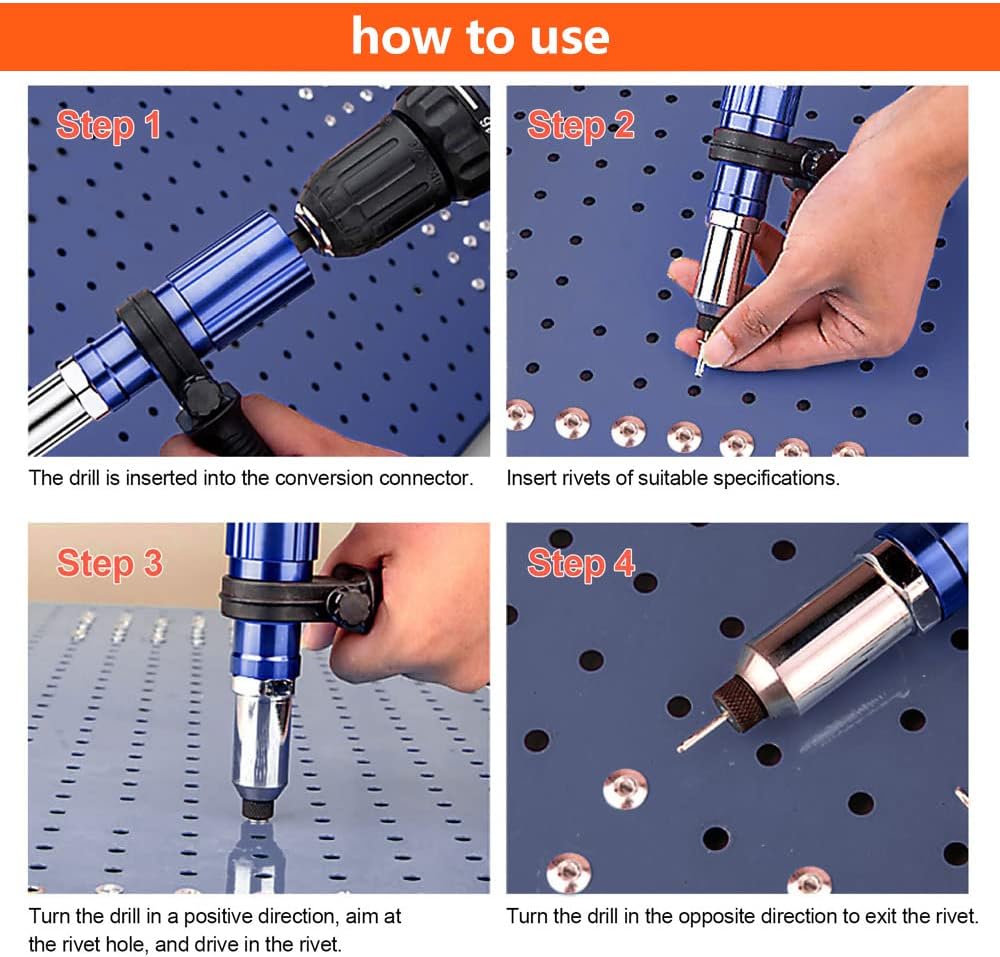 how to use

Step 1

The drill is inserted into the conversion connector.

Step 2

Insert rivets of suitable specifications.

Step 3

Turn the drill in a positive direction, aim at the rivet hole, and drive in the rivet.

Step 4

Turn the drill in the opposite direction to exit the rivet.