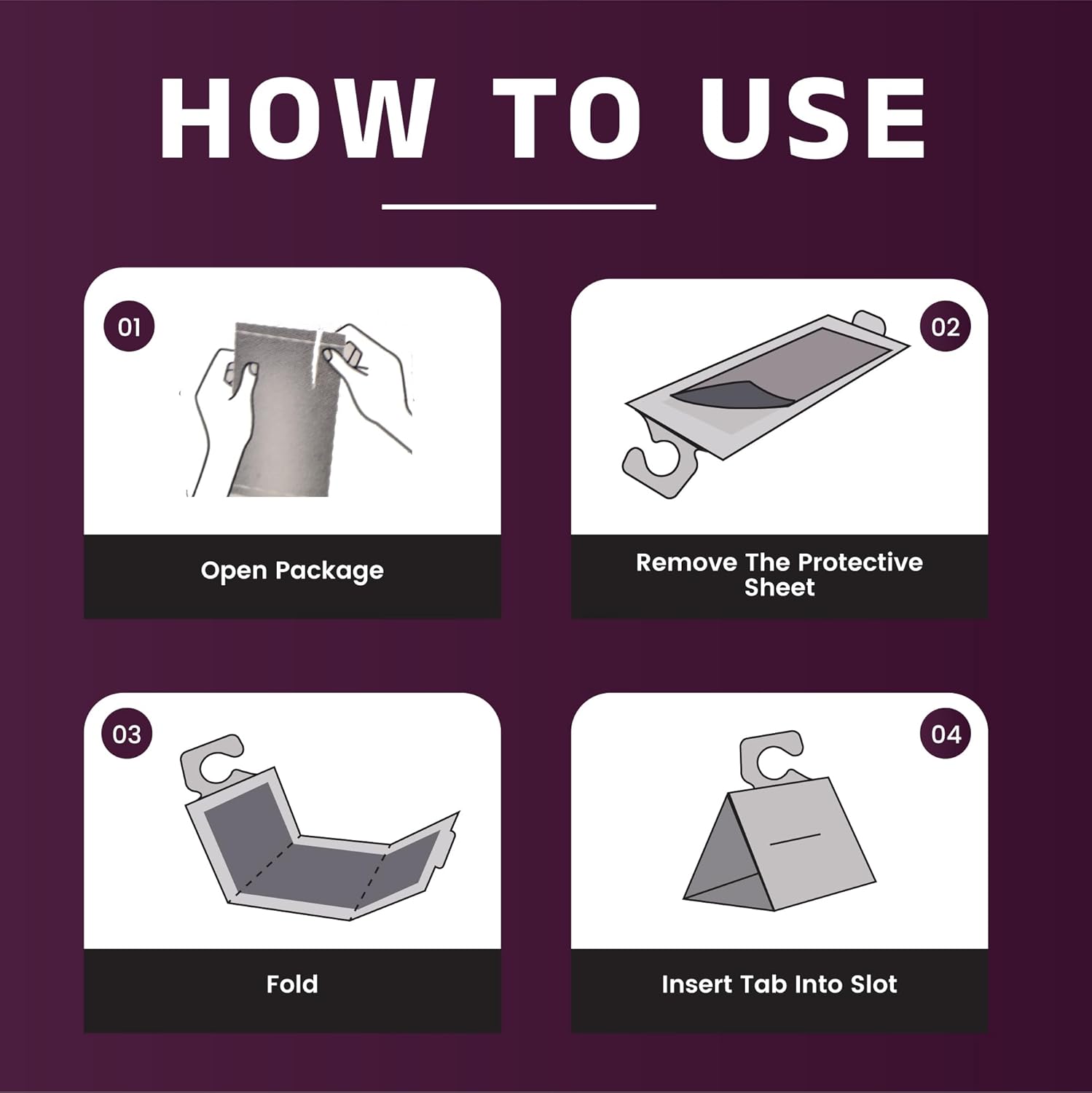 HOW TO USE

01

Open Package

02

Remove The Protective Sheet

03

Fold

04

Insert Tab Into Slot