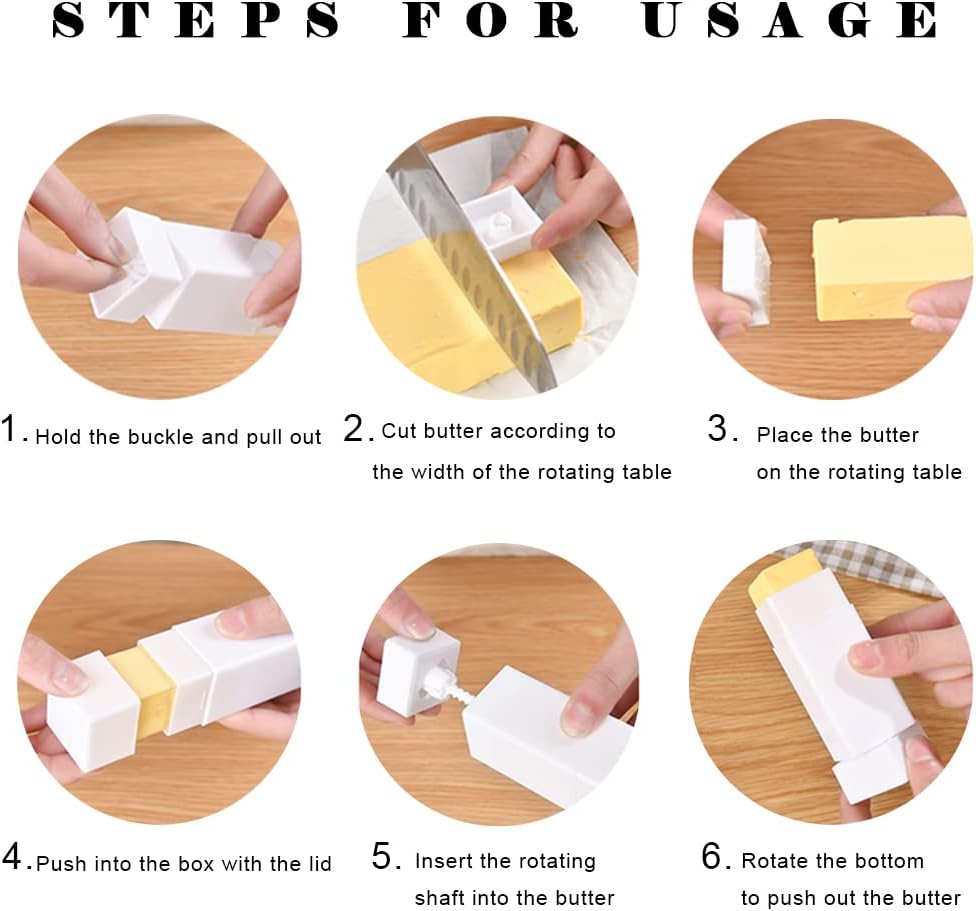 STEPS FOR USAGE

1. Hold the buckle and pull out

2. Cut butter according to the width of the rotating table

3. Place the butter on the rotating table

4. Push into the box with the lid

5. Insert the rotating shaft into the butter

6. Rotate the bottom to push out the butter