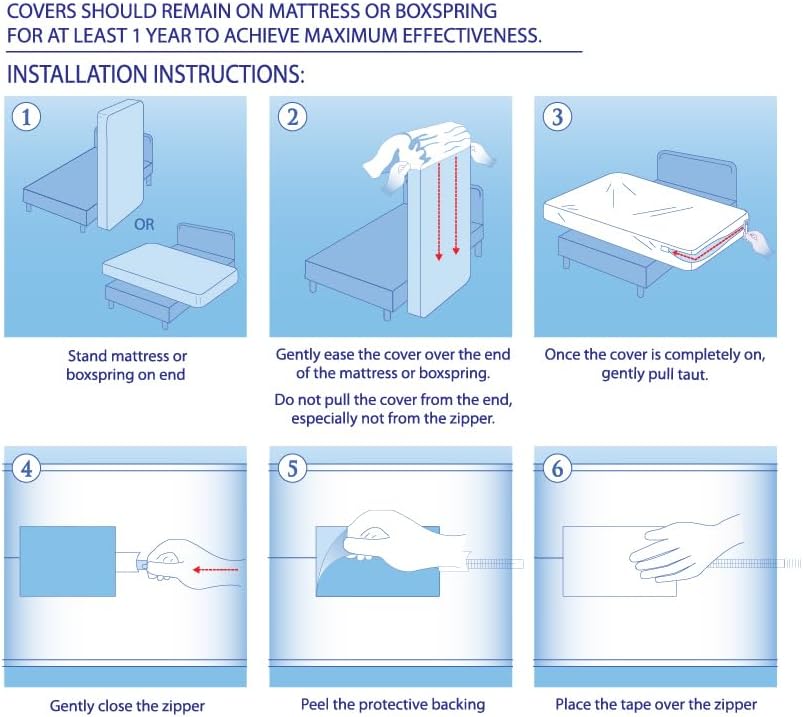 COVERS SHOULD REMAIN ON MATTRESS OR BOXSPRING FOR AT LEAST 1 YEAR TO ACHIEVE MAXIMUM EFFECTIVENESS.

INSTALLATION INSTRUCTIONS:

1

OR

Stand mattress or boxspring on end

2

Gently ease the cover over the end of the mattress or boxspring.

Do not pull the cover from the end, especially not from the zipper.

3

Once the cover is completely on, gently pull taut.

4

Gently close the zipper

5

Peel the protective backing

6

Place the tape over the zipper