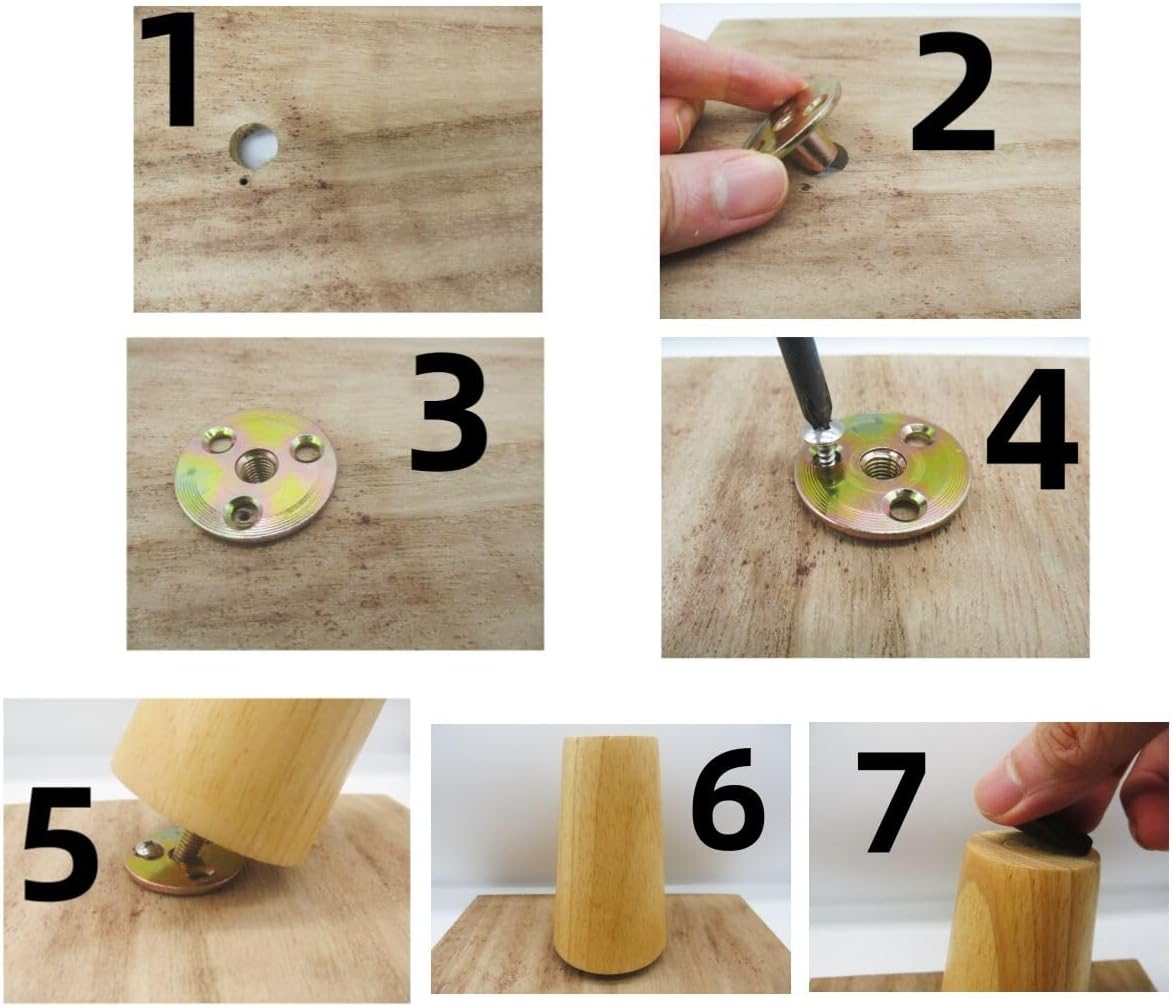 1
2
3
4
5
6
7