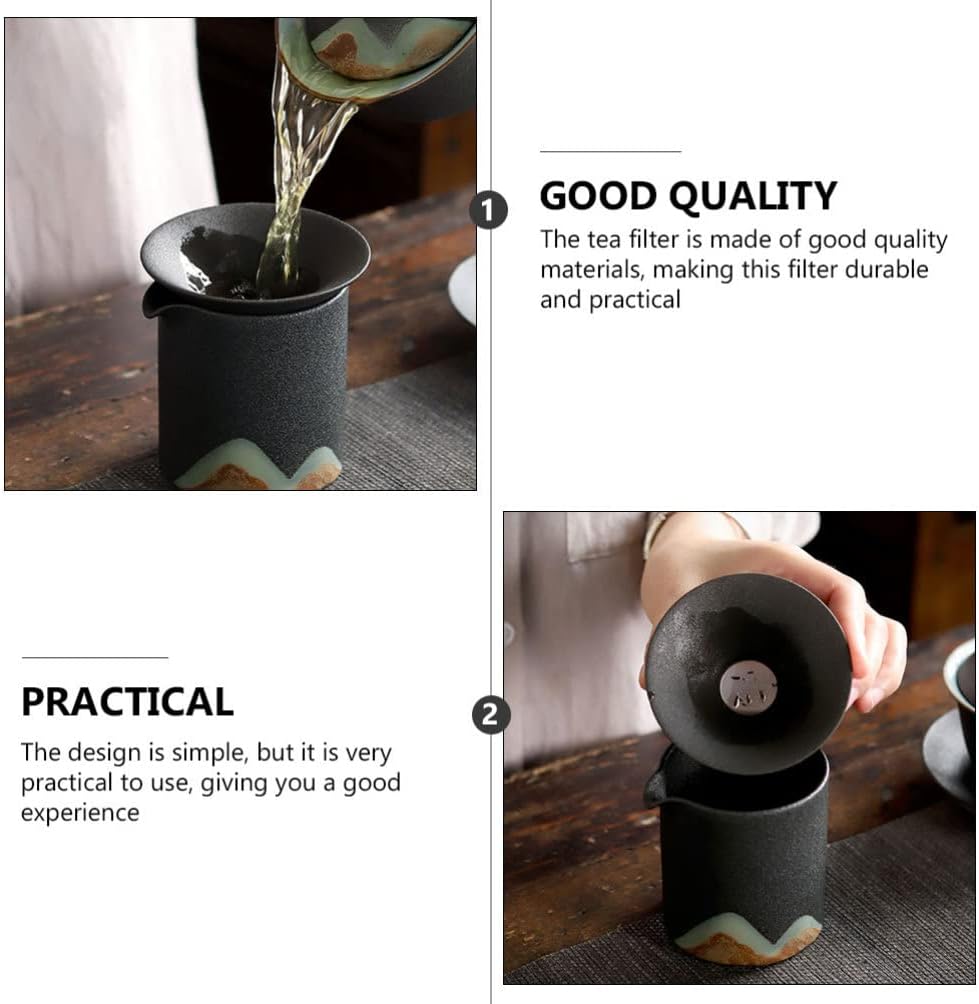 1

GOOD QUALITY

The tea filter is made of good quality materials, making this filter durable and practical

PRACTICAL

The design is simple, but it is very practical to use, giving you a good experience

2