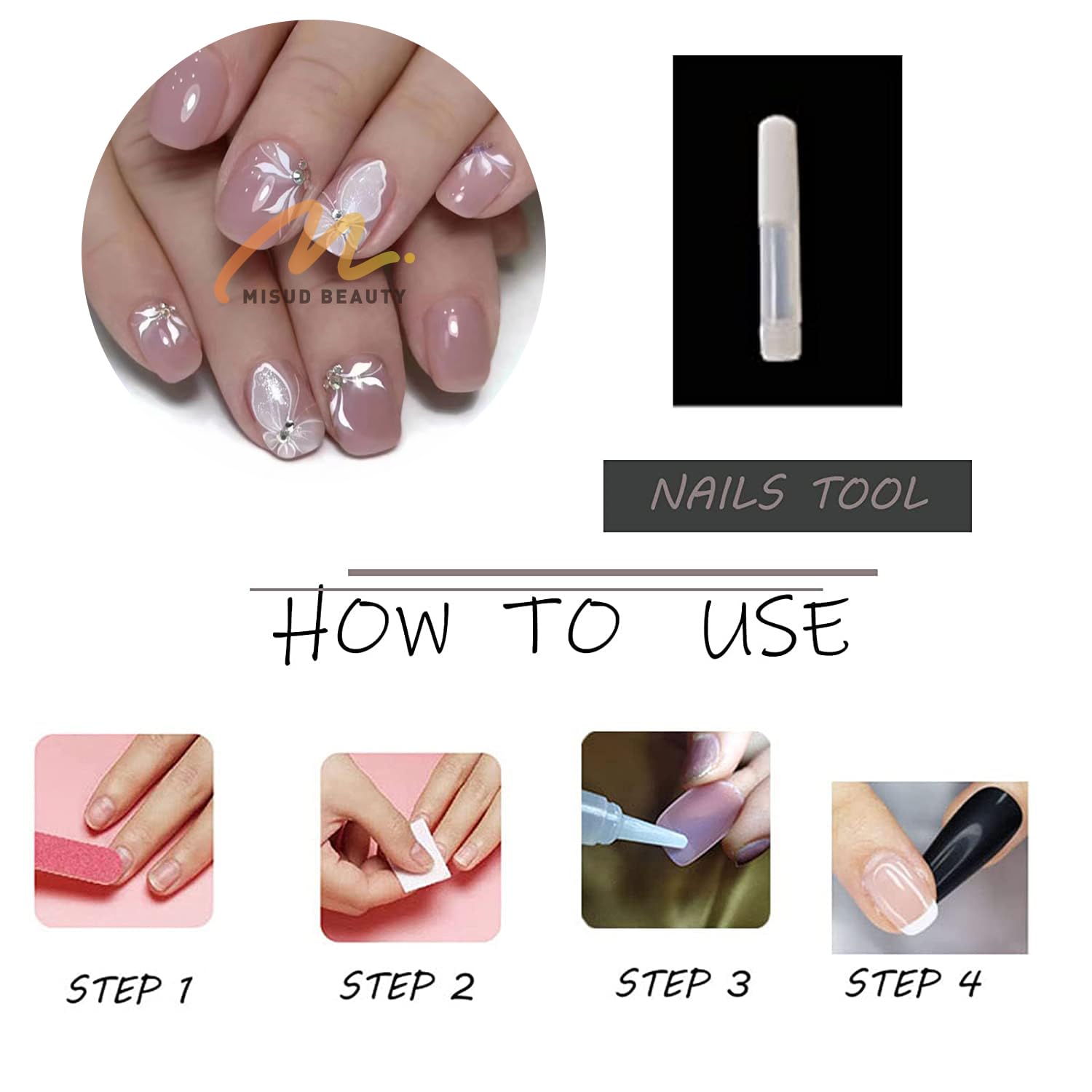 MISUD BEAUTY

NAILS TOOL

HOW TO USE

STEP 1

STEP 2

STEP 3

STEP 4