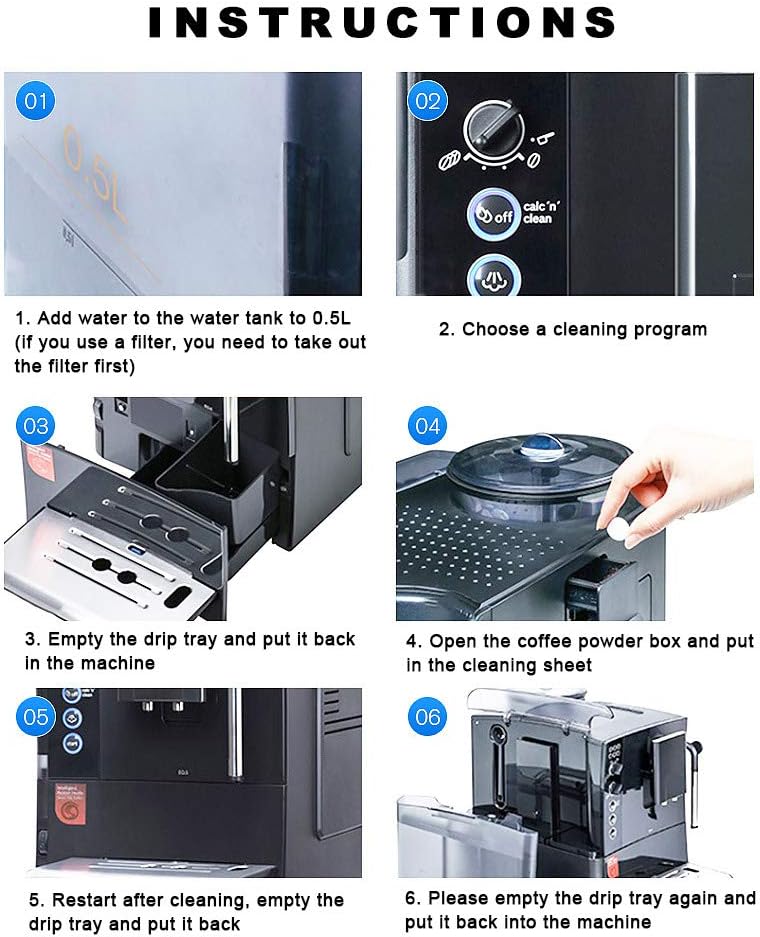 INSTRUCTIONS

01

0.5L

1. Add water to the water tank to 0.5L (if you use a filter, you need to take out the filter first)

02

off

calc'n' clean

2. Choose a cleaning program

03

3. Empty the drip tray and put it back in the machine

04

4. Open the coffee powder box and put in the cleaning sheet

05

5. Restart after cleaning, empty the drip tray and put it back

06

6. Please empty the drip tray again and put it back into the machine