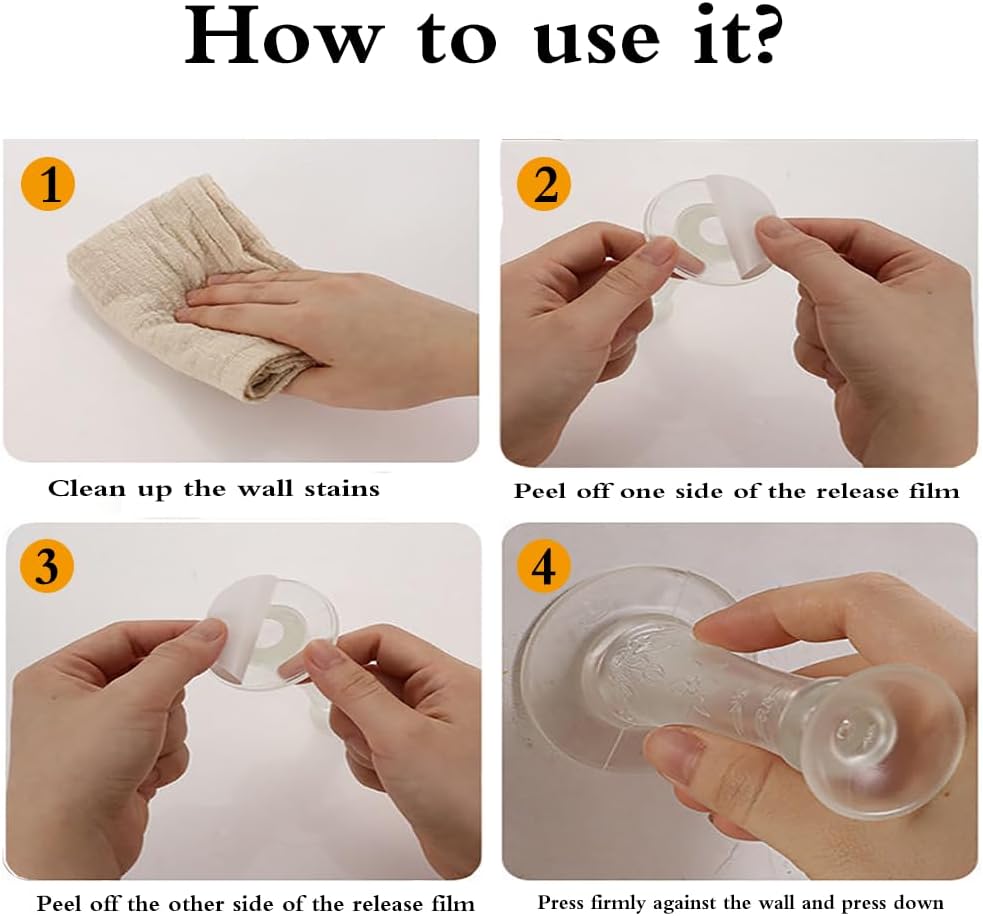 How to use it?

1

Clean up the wall stains

2

Peel off one side of the release film

3

Peel off the other side of the release film

4

Press firmly against the wall and press down