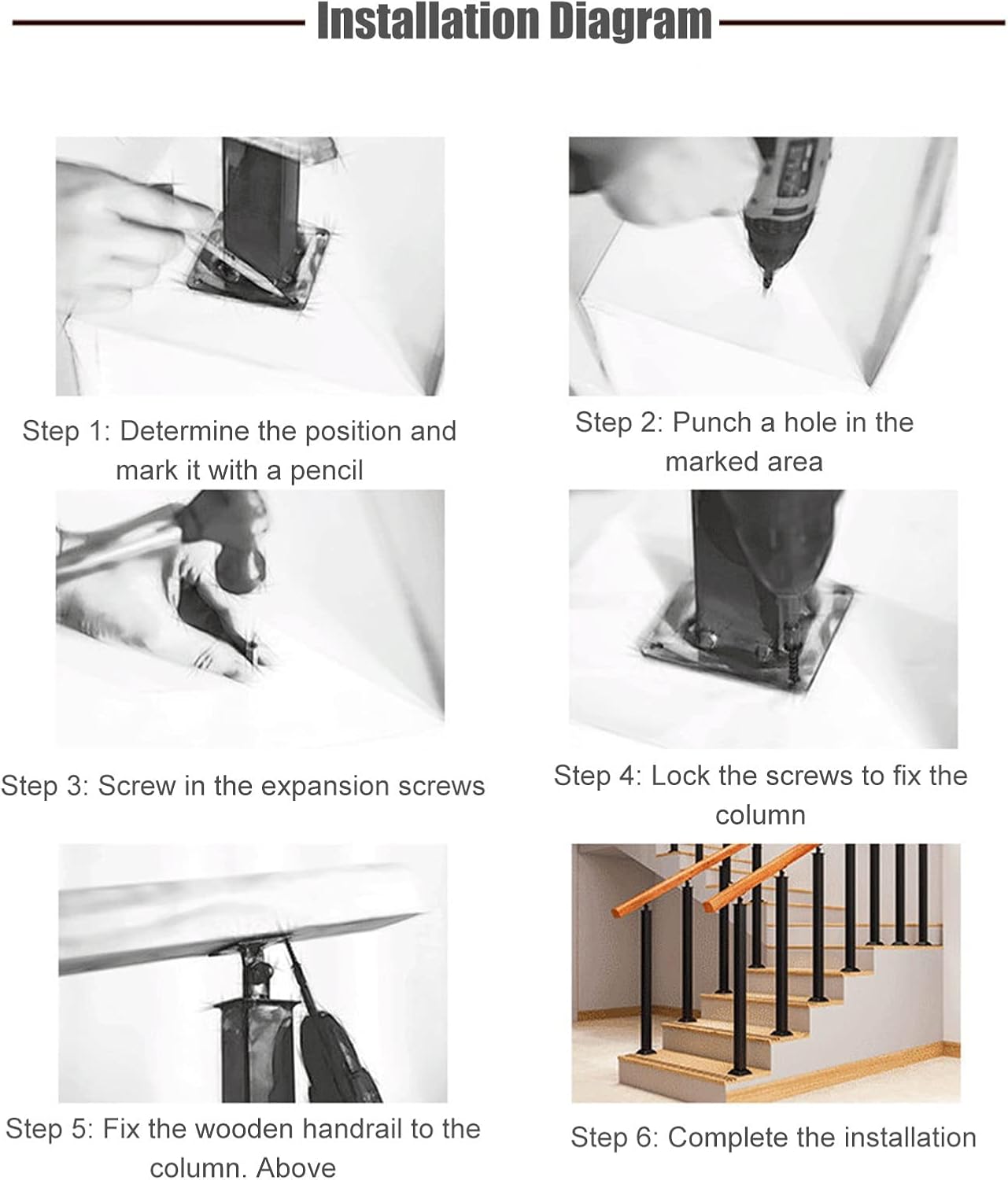 Installation Diagram

Step 1: Determine the position and mark it with a pencil

Step 2: Punch a hole in the marked area

Step 3: Screw in the expansion screws

Step 4: Lock the screws to fix the column

Step 5: Fix the wooden handrail to the column. Above

Step 6: Complete the installation