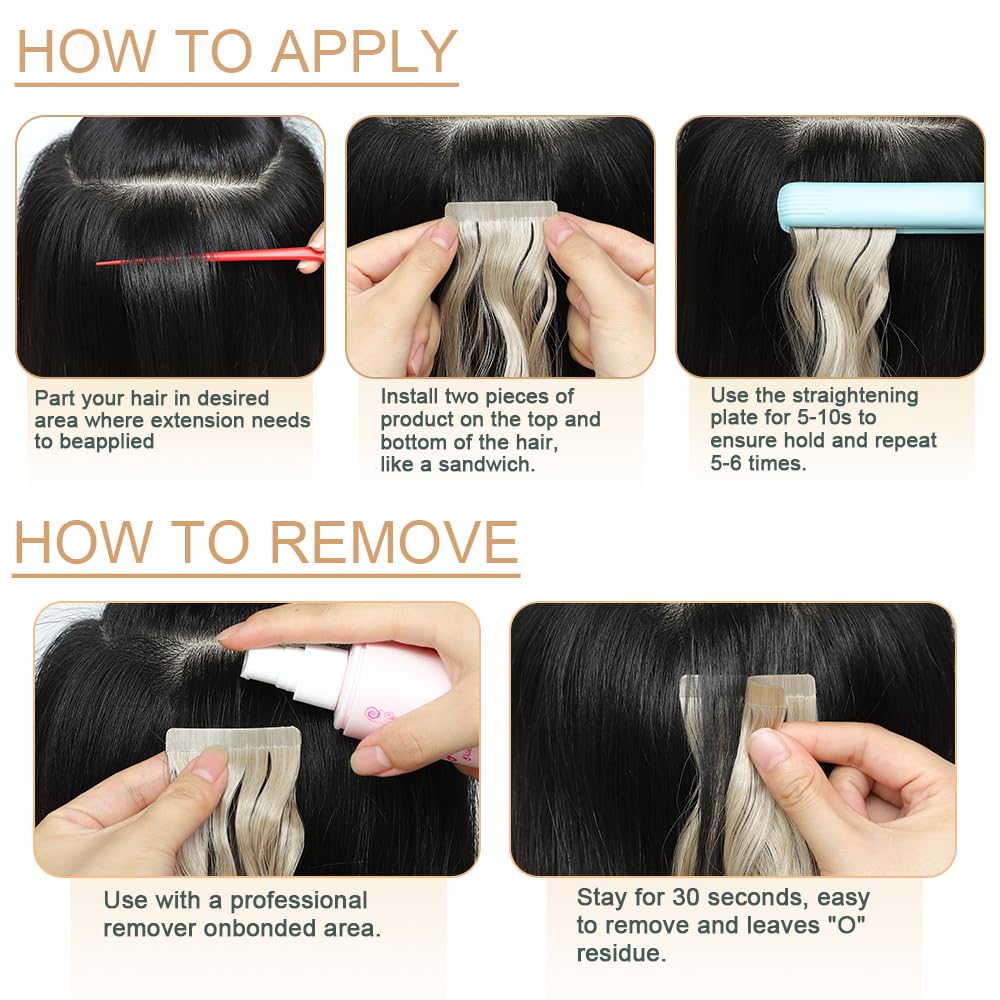 HOW TO APPLY

Part your hair in desired area where extension needs to beapplied

Install two pieces of product on the top and bottom of the hair, like a sandwich.

Use the straightening plate for 5-10s to ensure hold and repeat 5-6 times.

HOW TO REMOVE

Use with a professional remover onbonded area.

Stay for 30 seconds, easy to remove and leaves "O" residue.