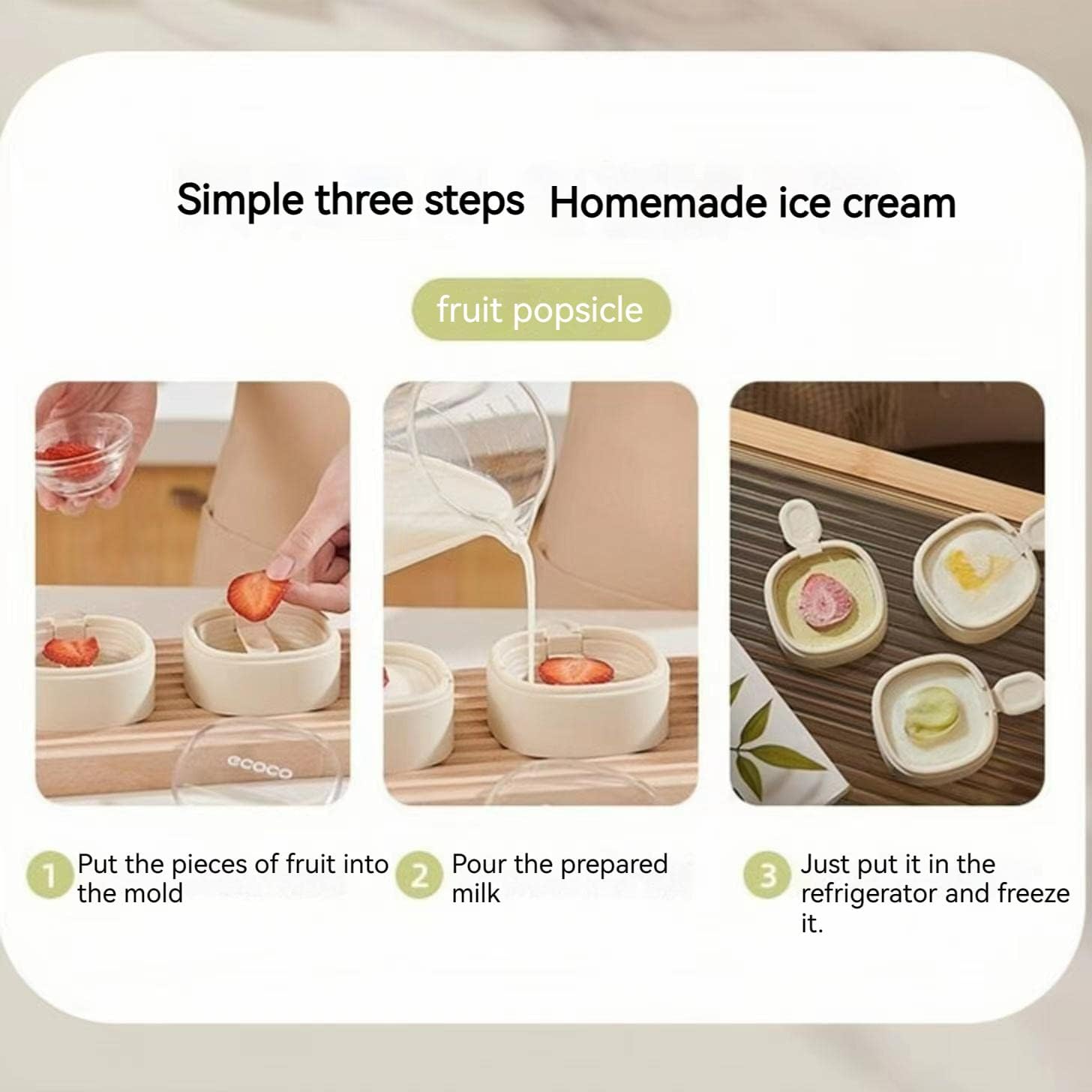 Simple three steps Homemade ice cream

fruit popsicle

ecoco

1 Put the pieces of fruit into the mold

2 Pour the prepared milk

3 Just put it in the refrigerator and freeze it.