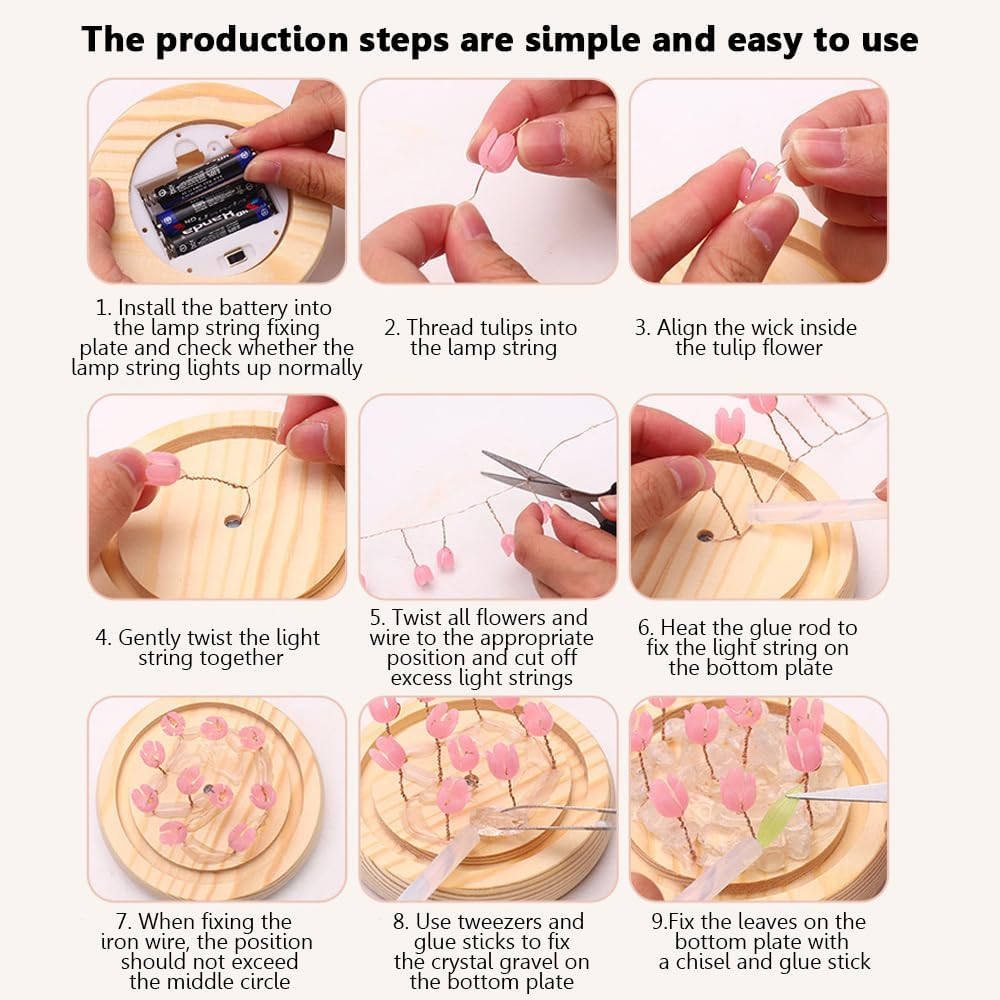 The production steps are simple and easy to use

1. Install the battery into the lamp string fixing plate and check whether the lamp string lights up normally

2. Thread tulips into the lamp string

3. Align the wick inside the tulip flower

4. Gently twist the light string together

5. Twist all flowers and wire to the appropriate position and cut off excess light strings

6. Heat the glue rod to fix the light string on the bottom plate

7. When fixing the iron wire, the position should not exceed the middle circle

8. Use tweezers and glue sticks to fix the crystal gravel on the bottom plate

9.Fix the leaves on the bottom plate with a chisel and glue stick