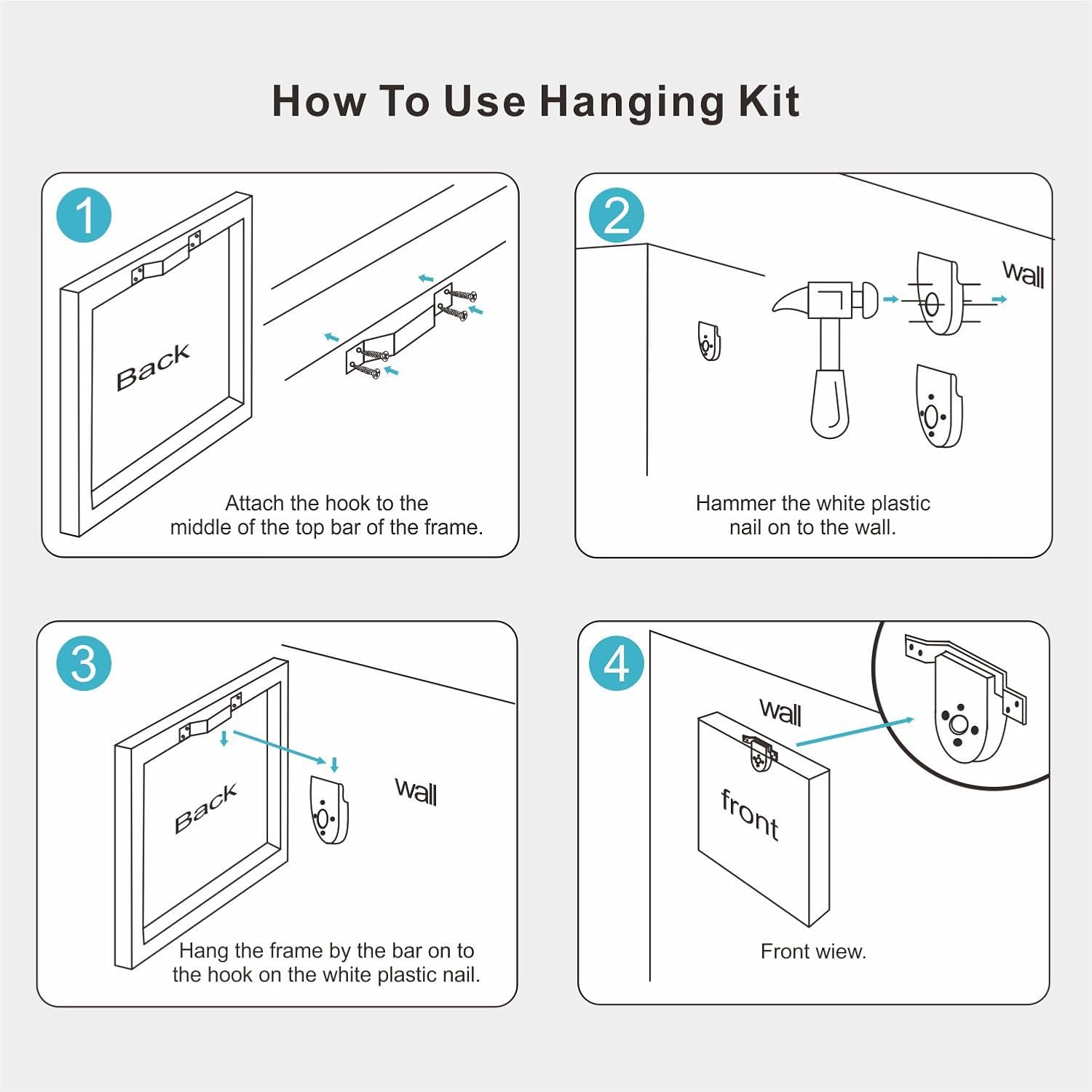 How To Use Hanging Kit

1

Back

Attach the hook to the middle of the top bar of the frame.

2

wall

Hammer the white plastic nail on to the wall.

3

Back

wall

Hang the frame by the bar on to the hook on the white plastic nail.

4

wall

front

Front wiew.