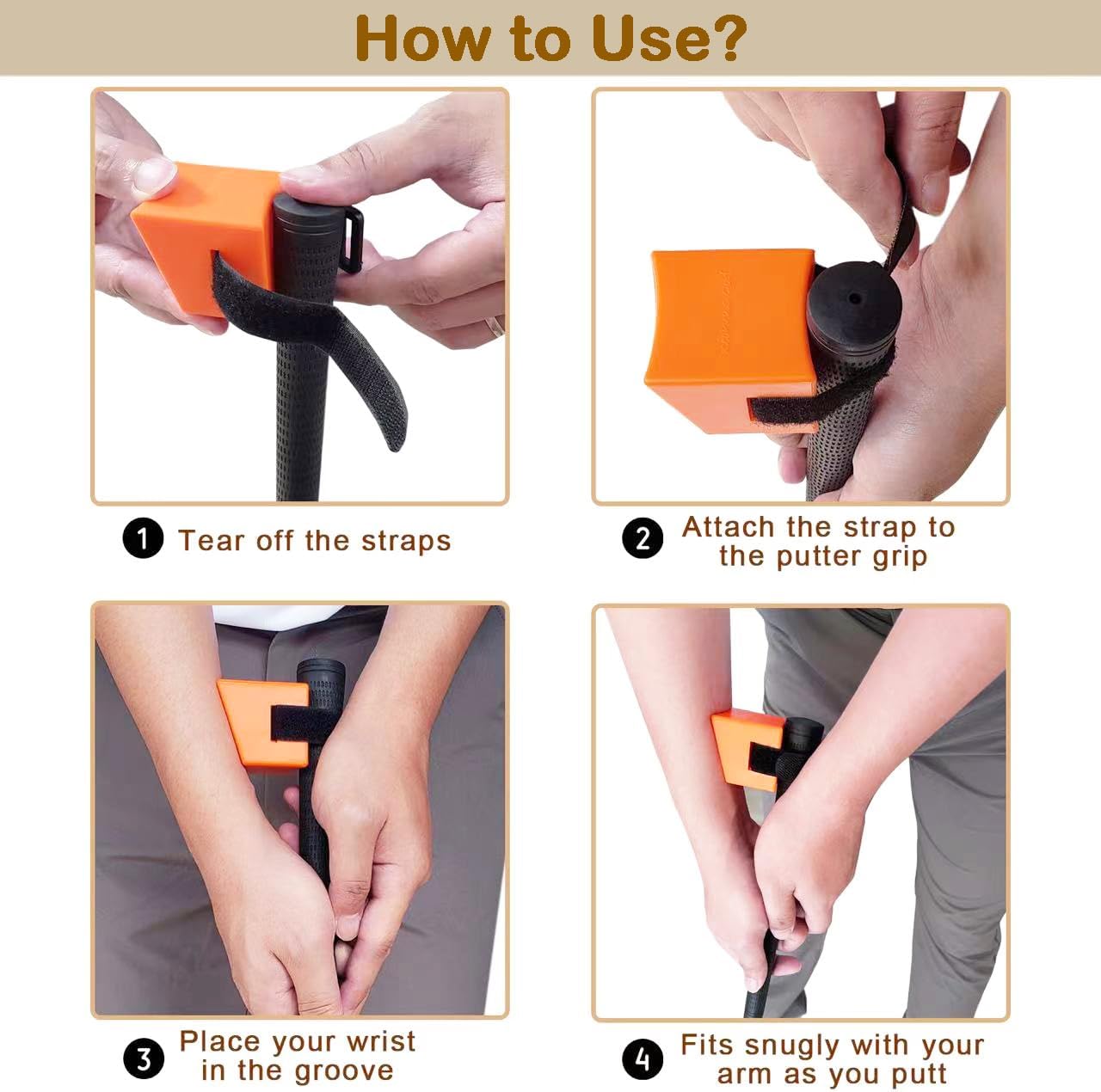 How to Use?

1 Tear off the straps

2 Attach the strap to the putter grip

3 Place your wrist in the groove

4 Fits snugly with your arm as you putt