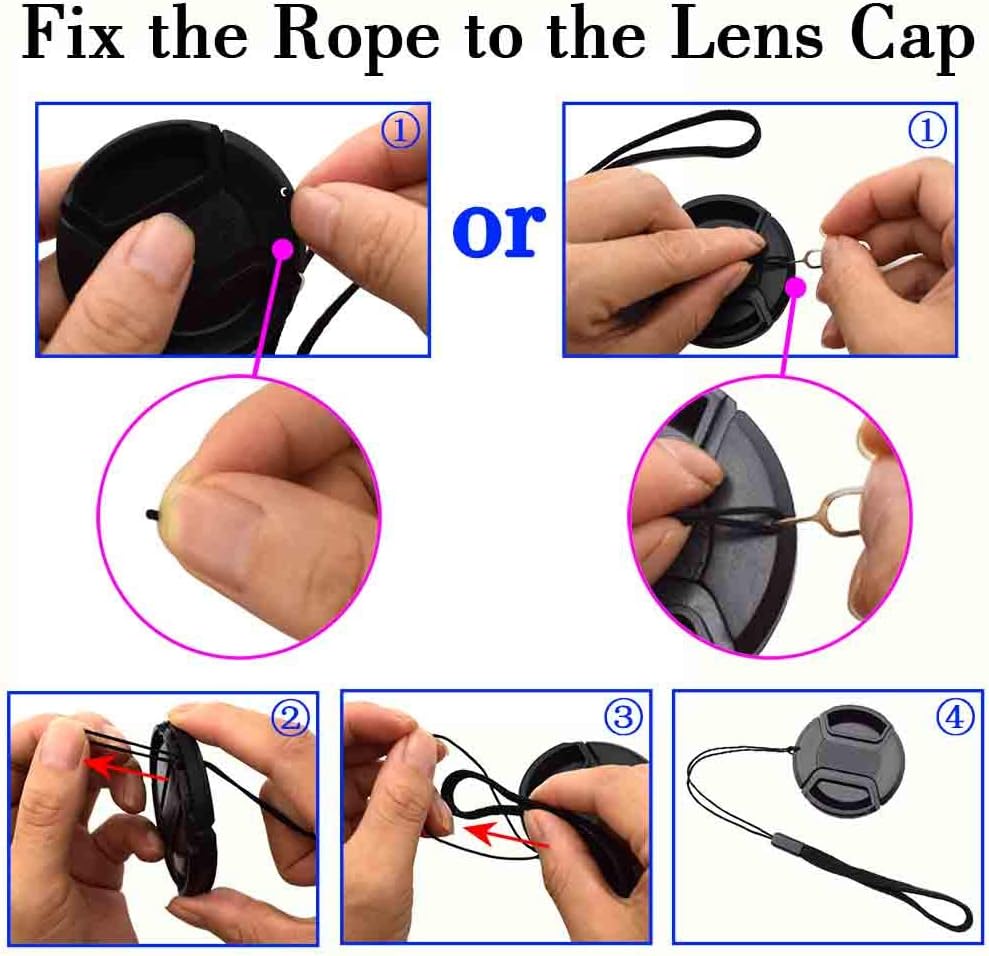 Fix the Rope to the Lens Cap

①

or

①

②

③

④