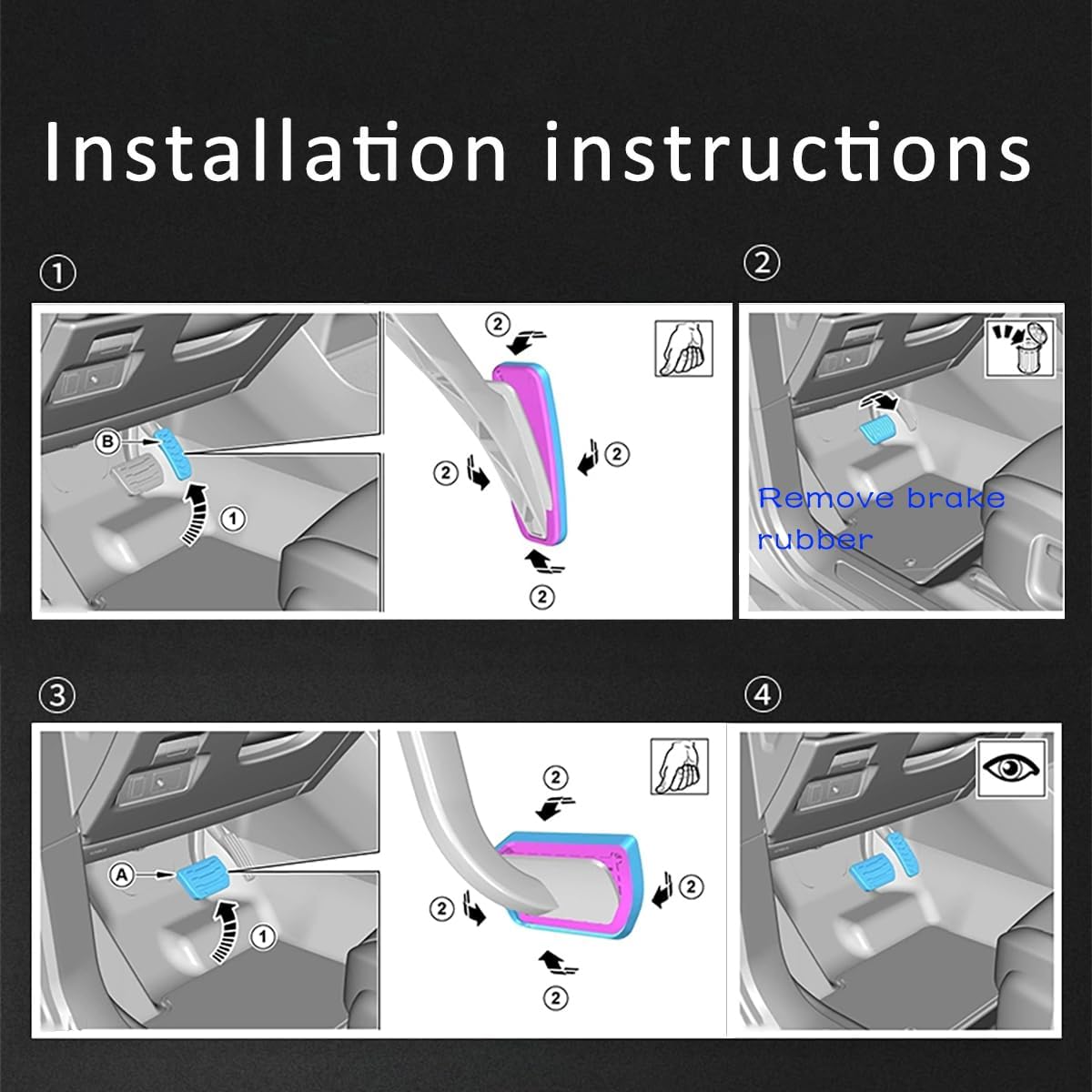 Installation instructions

①

B

1

2

2

2

2

②

Remove brake rubber

③

A

1

2

2

2

2

④