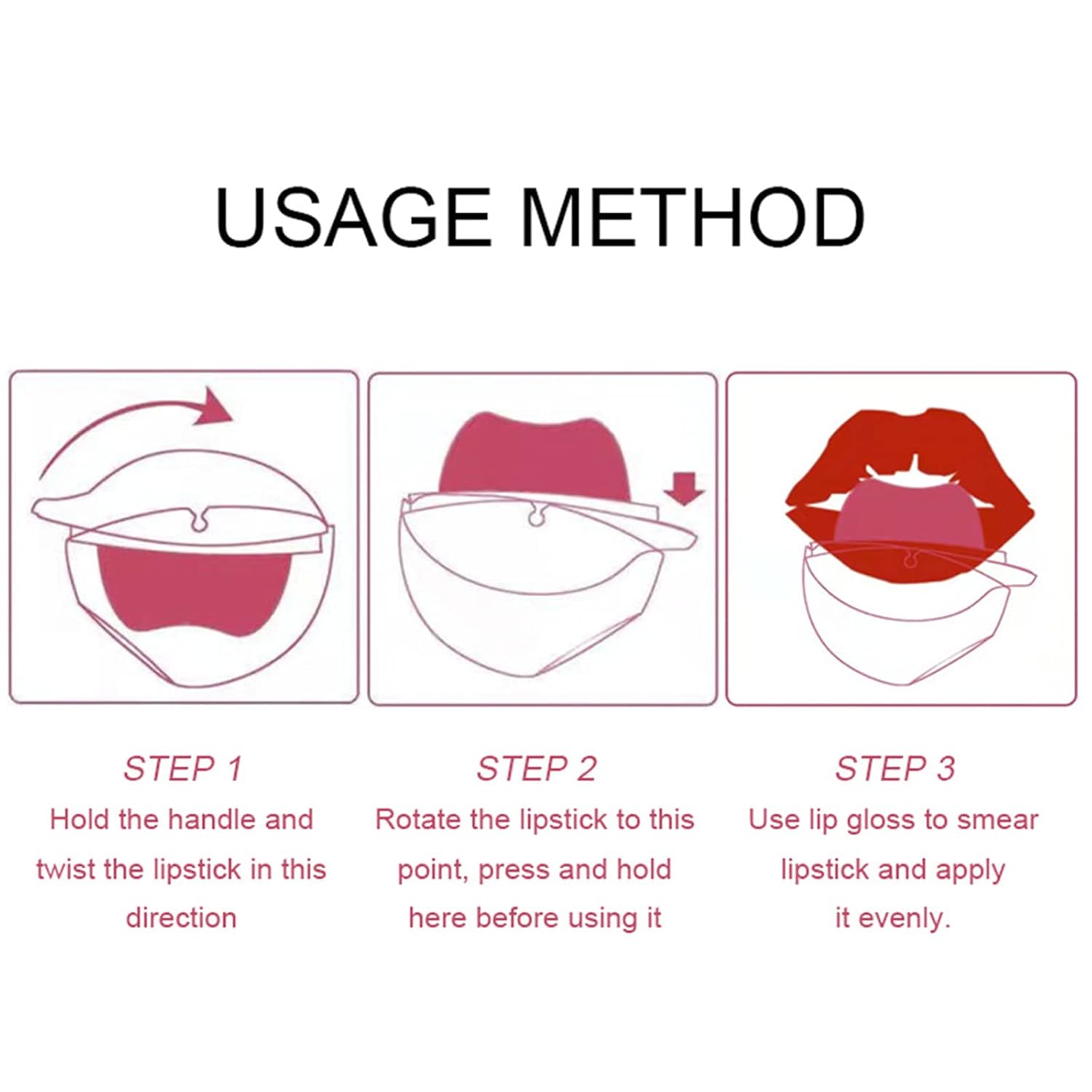 USAGE METHOD

STEP 1
Hold the handle and twist the lipstick in this direction

STEP 2
Rotate the lipstick to this point, press and hold here before using it

STEP 3
Use lip gloss to smear lipstick and apply it evenly.