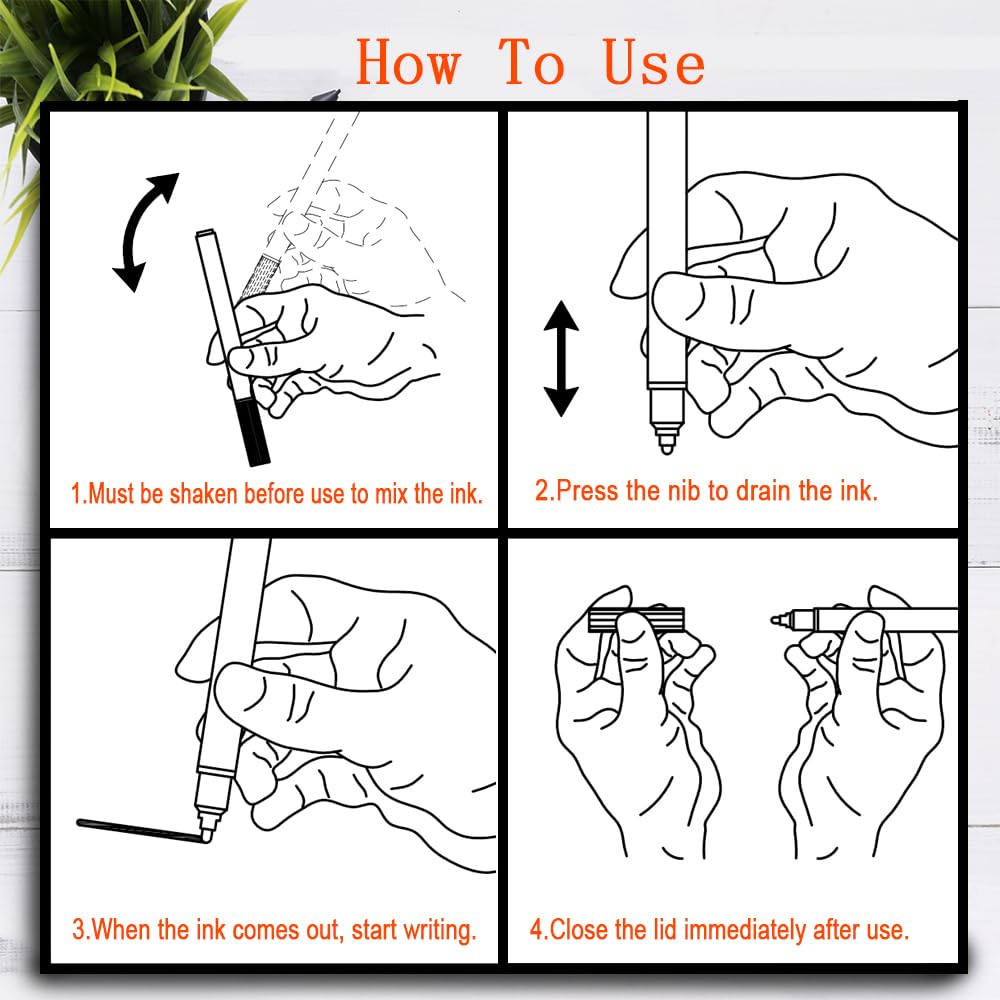 How To Use

1.Must be shaken before use to mix the ink.

2.Press the nib to drain the ink.

3.When the ink comes out, start writing.

4.Close the lid immediately after use.