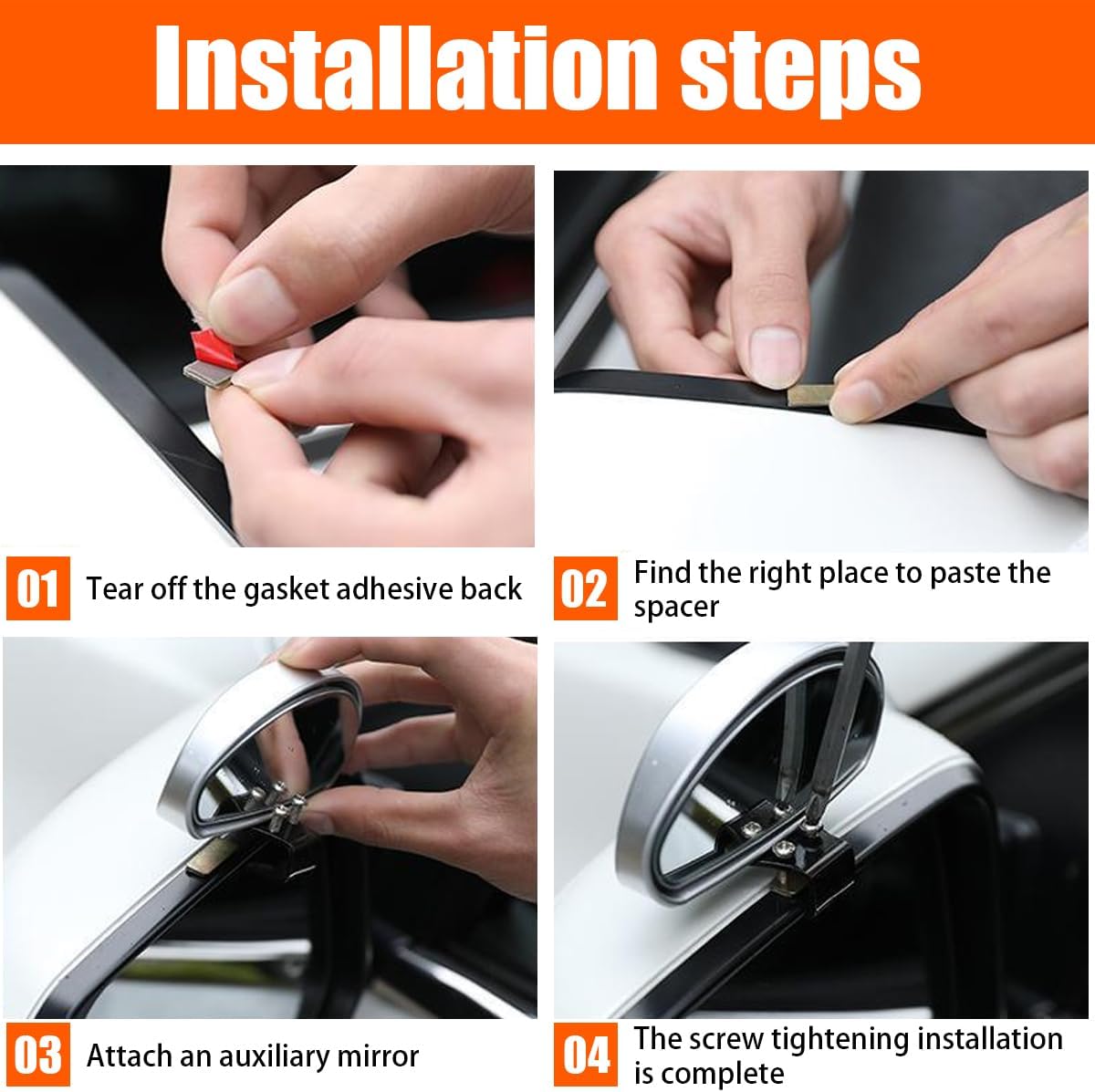 Installation steps

01 Tear off the gasket adhesive back

02 Find the right place to paste the spacer

03 Attach an auxiliary mirror

04 The screw tightening installation is complete