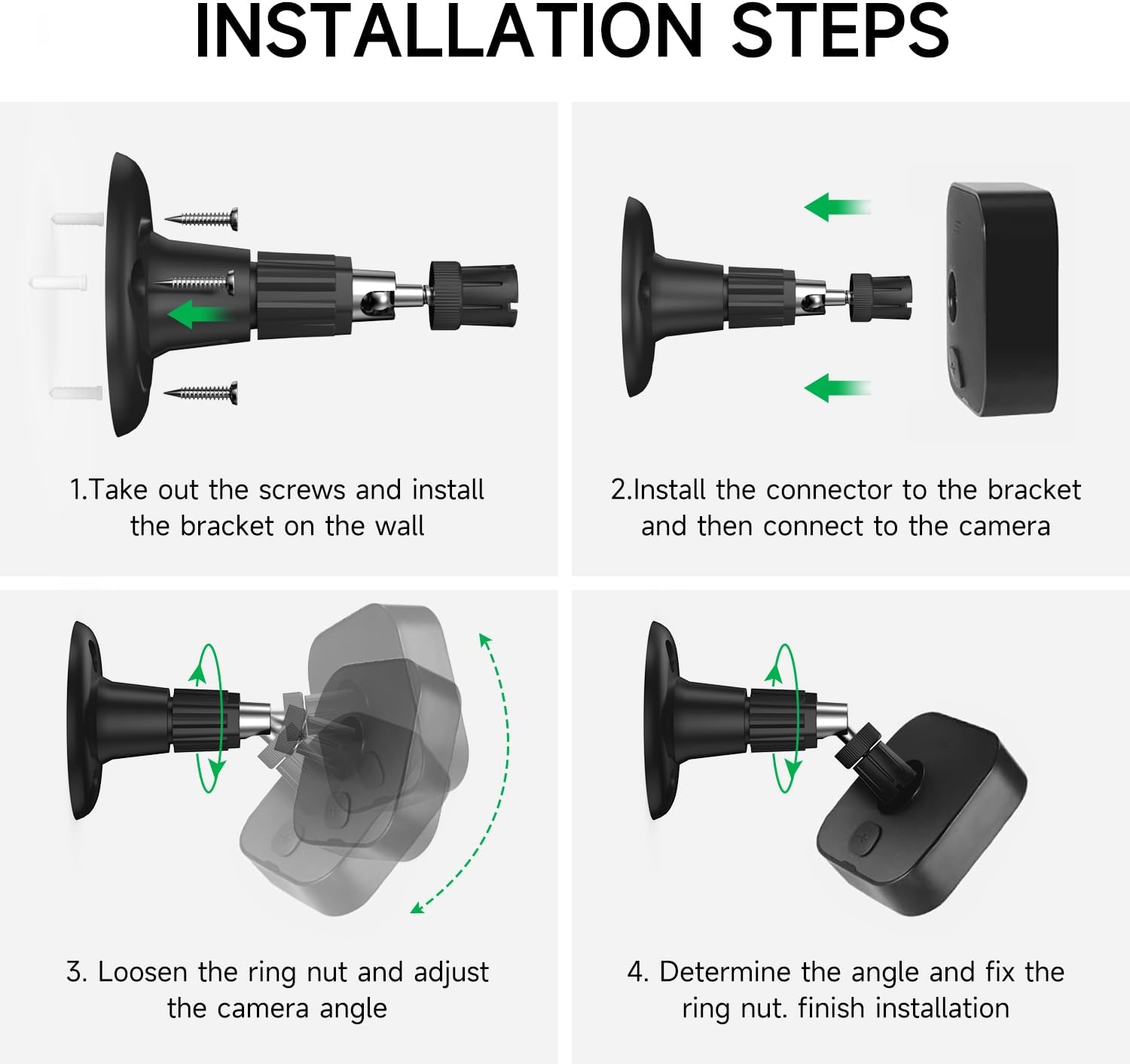 INSTALLATION STEPS

1.Take out the screws and install the bracket on the wall

2.Install the connector to the bracket and then connect to the camera

3. Loosen the ring nut and adjust the camera angle

4. Determine the angle and fix the ring nut. finish installation