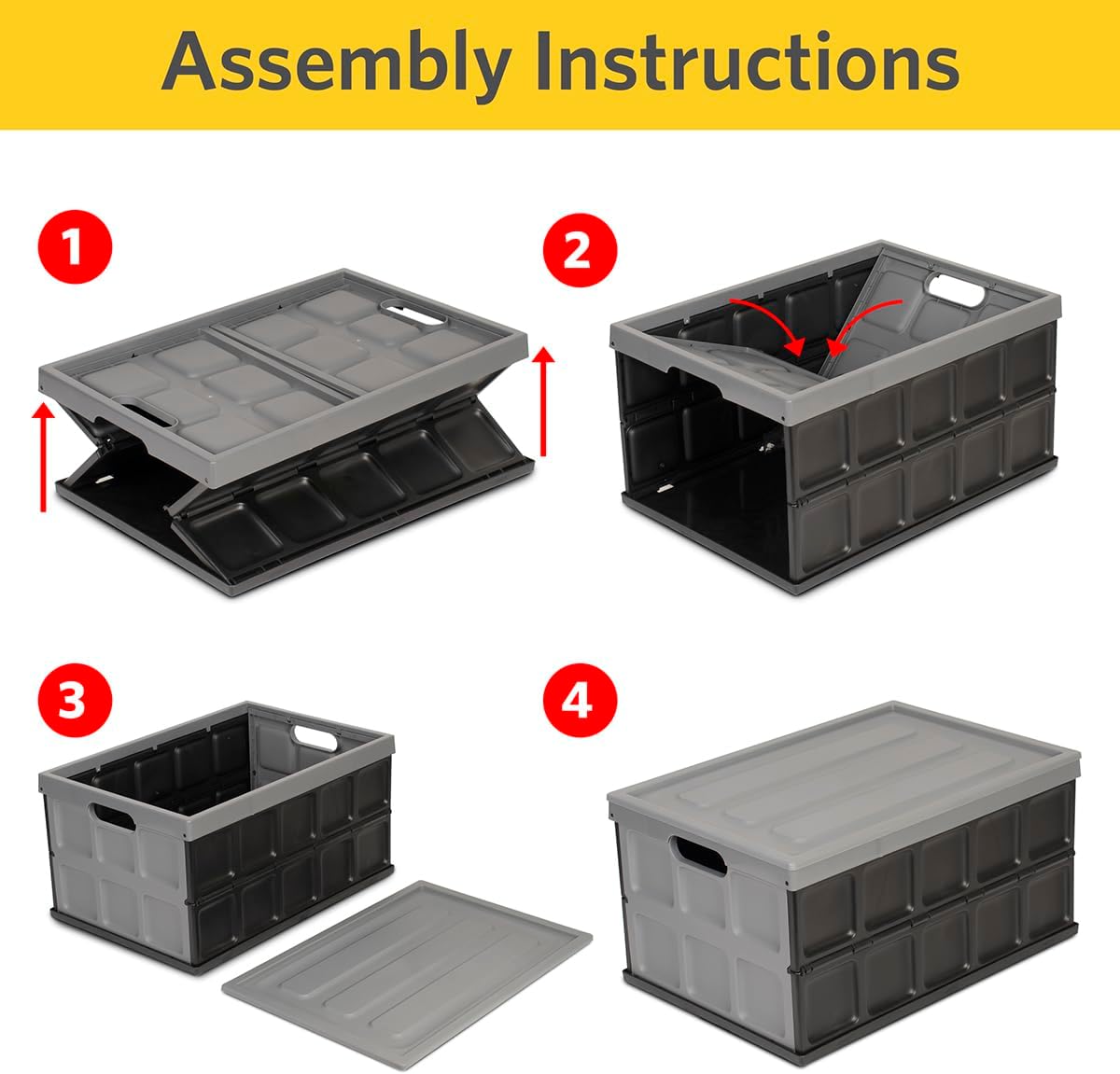 Assembly Instructions

1

2

3

4