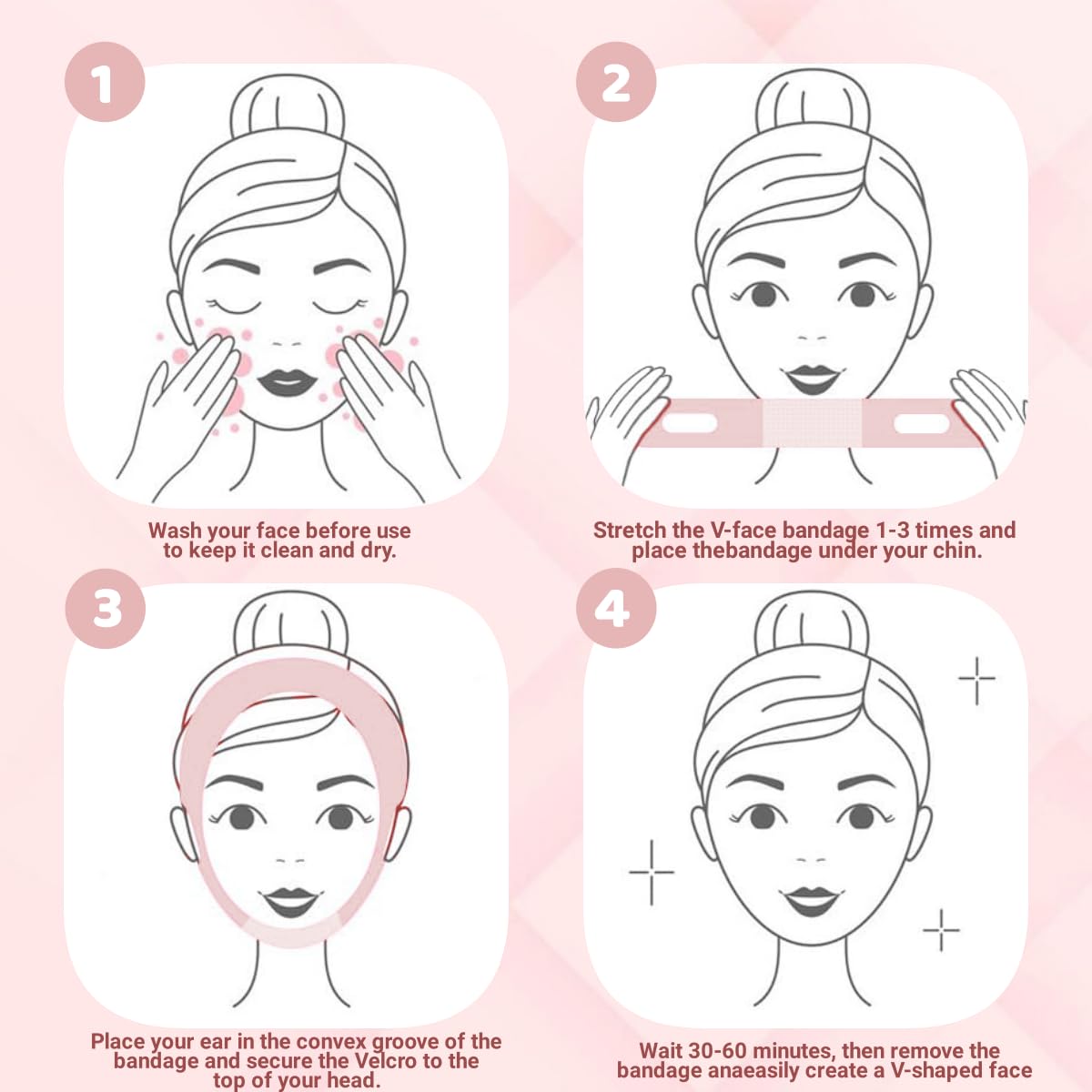 1

Wash your face before use to keep it clean and dry.

2

Stretch the V-face bandage 1-3 times and place thebandage under your chin.

3

Place your ear in the convex groove of the bandage and secure the Velcro to the top of your head.

4

Wait 30-60 minutes, then remove the bandage anaeasily create a V-shaped face