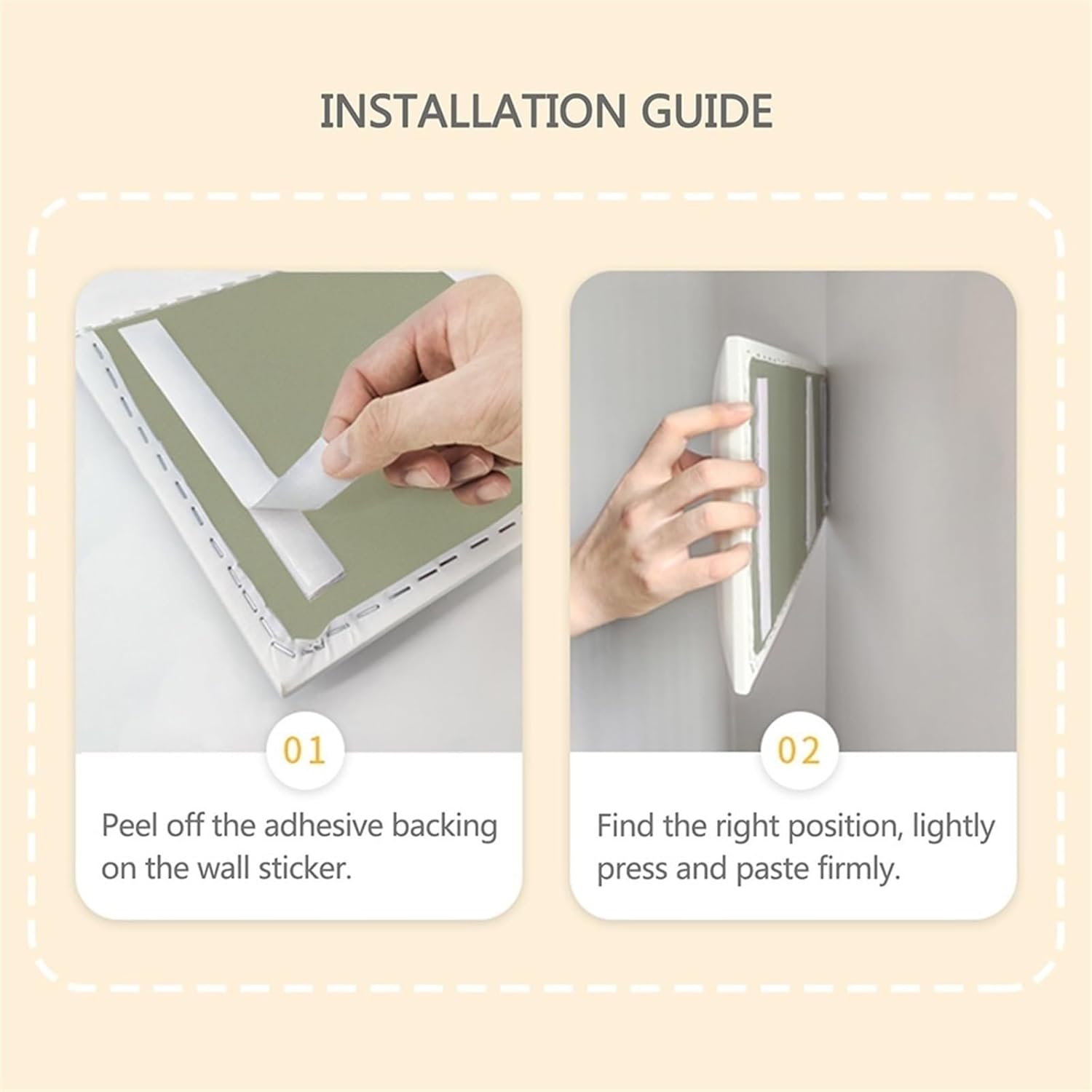 INSTALLATION GUIDE

01

Peel off the adhesive backing on the wall sticker.

02

Find the right position, lightly press and paste firmly.