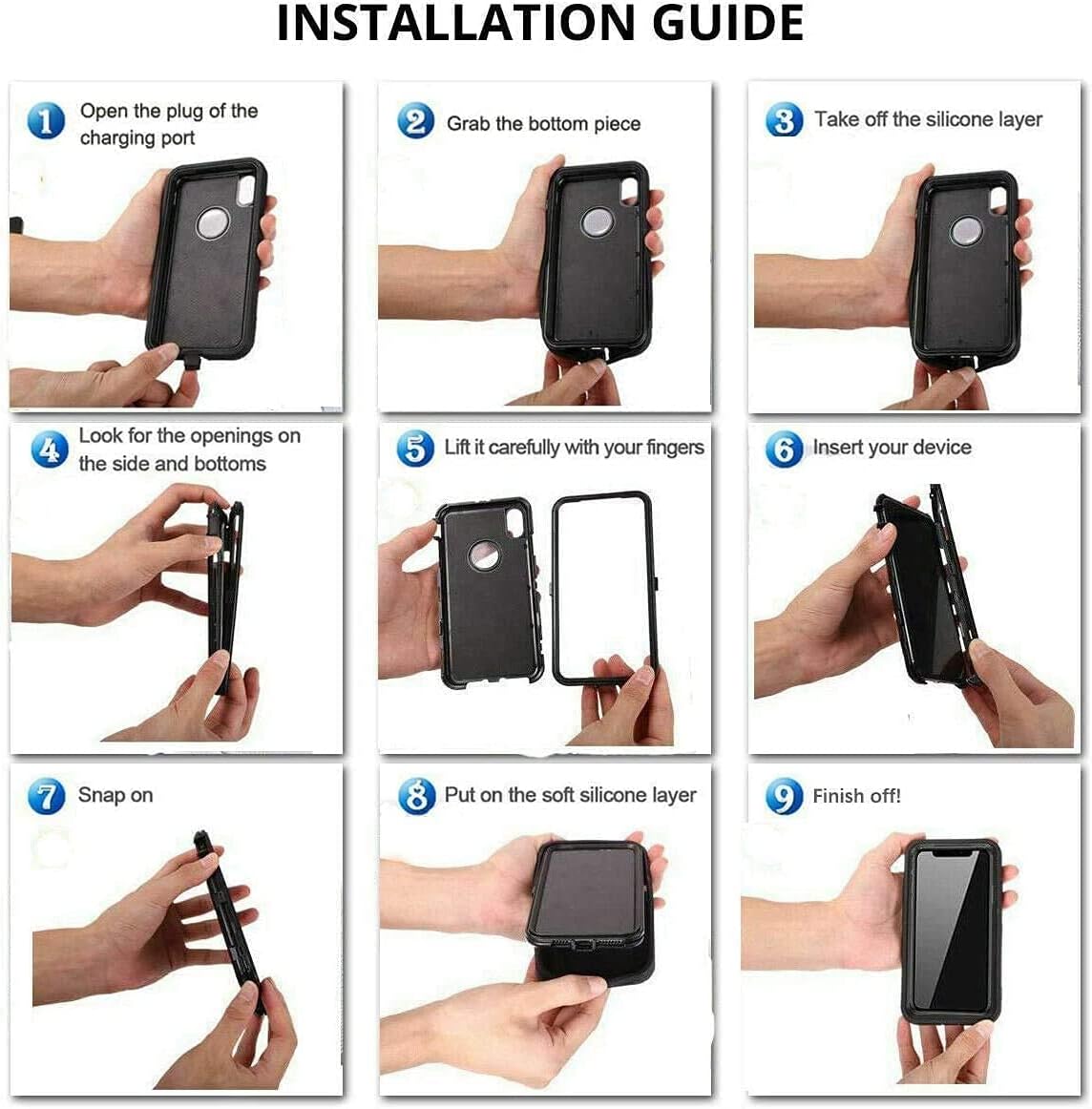 INSTALLATION GUIDE

1 Open the plug of the charging port

2 Grab the bottom piece

3 Take off the silicone layer

4 Look for the openings on the side and bottoms

5 Lift it carefully with your fingers

6 Insert your device

7 Snap on

8 Put on the soft silicone layer

9 Finish off!