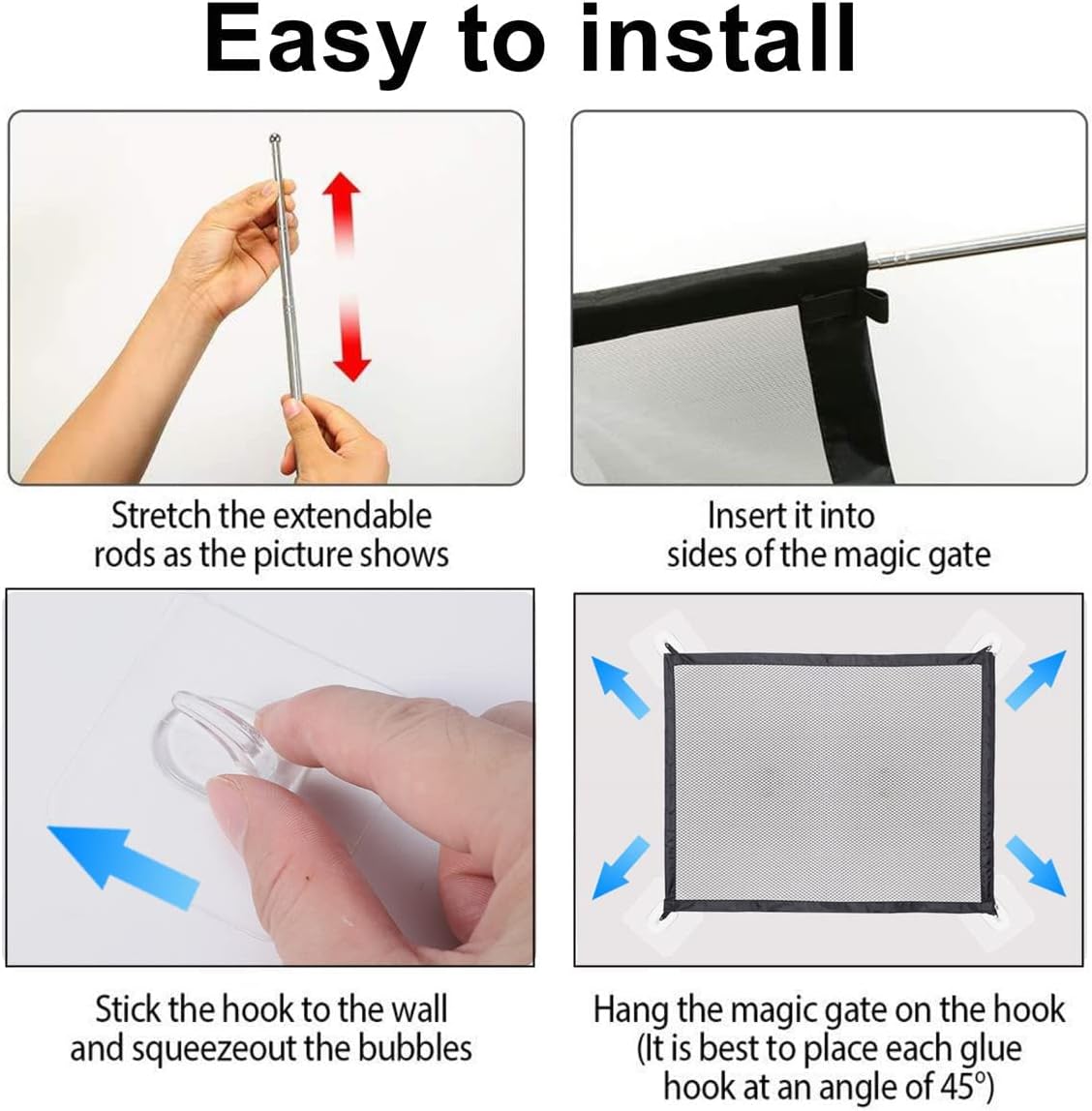 Easy to install

Stretch the extendable rods as the picture shows

Insert it into sides of the magic gate

Stick the hook to the wall and squeezeout the bubbles

Hang the magic gate on the hook (It is best to place each glue hook at an angle of 45°)