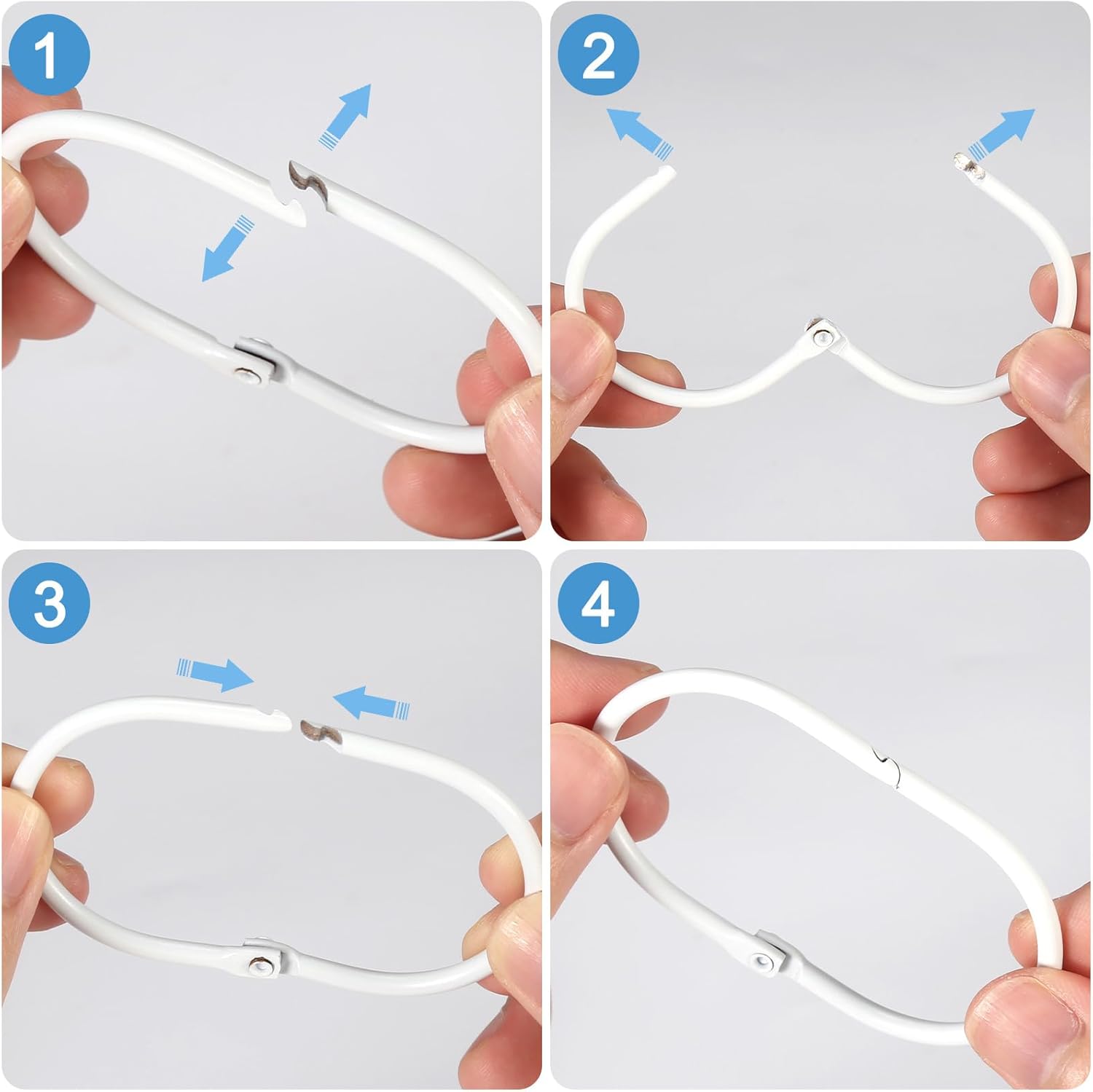 1

2

3

4