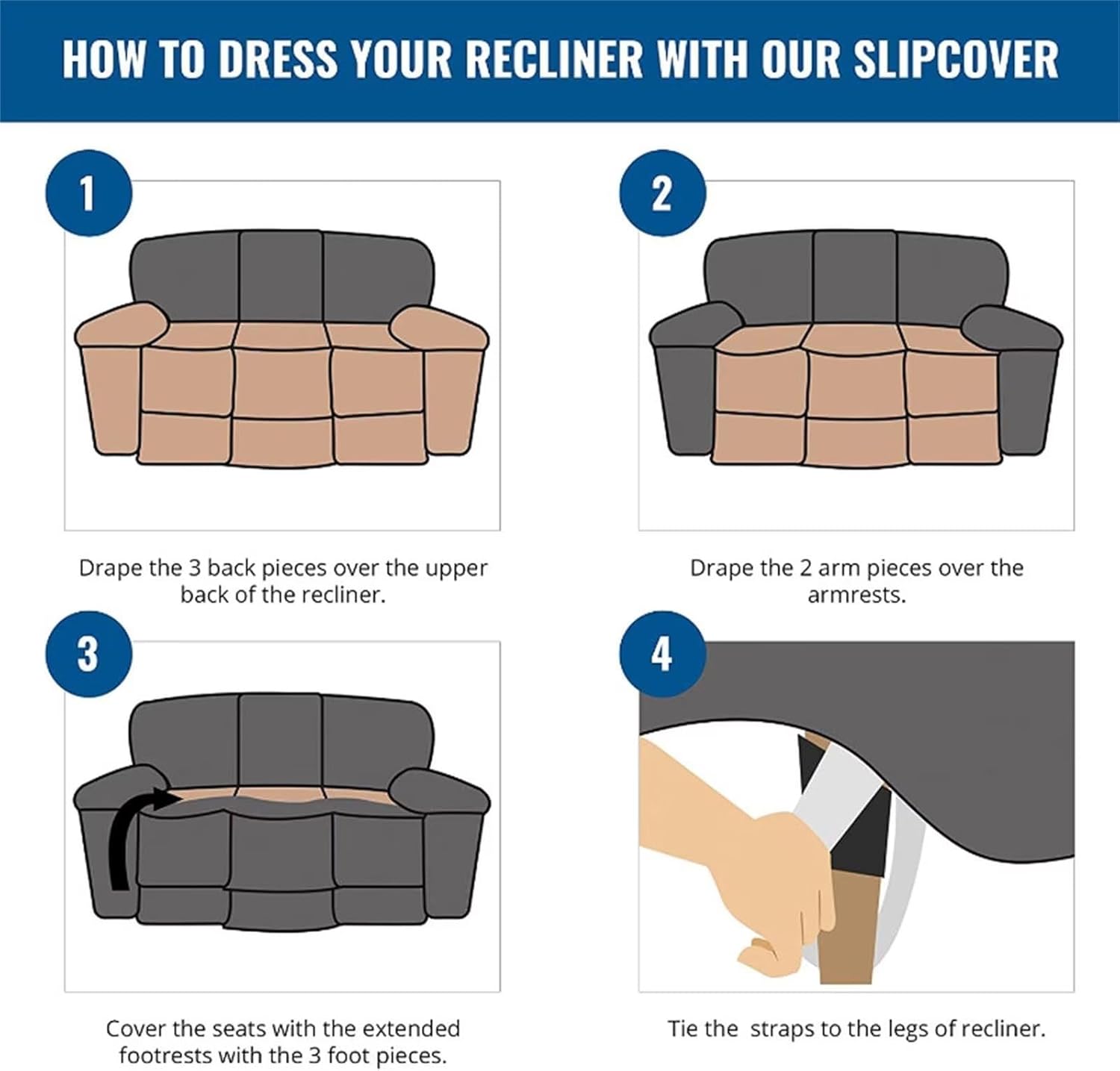 HOW TO DRESS YOUR RECLINER WITH OUR SLIPCOVER

1

Drape the 3 back pieces over the upper back of the recliner.

2

Drape the 2 arm pieces over the armrests.

3

Cover the seats with the extended footrests with the 3 foot pieces.

4

Tie the  straps to the legs of recliner.