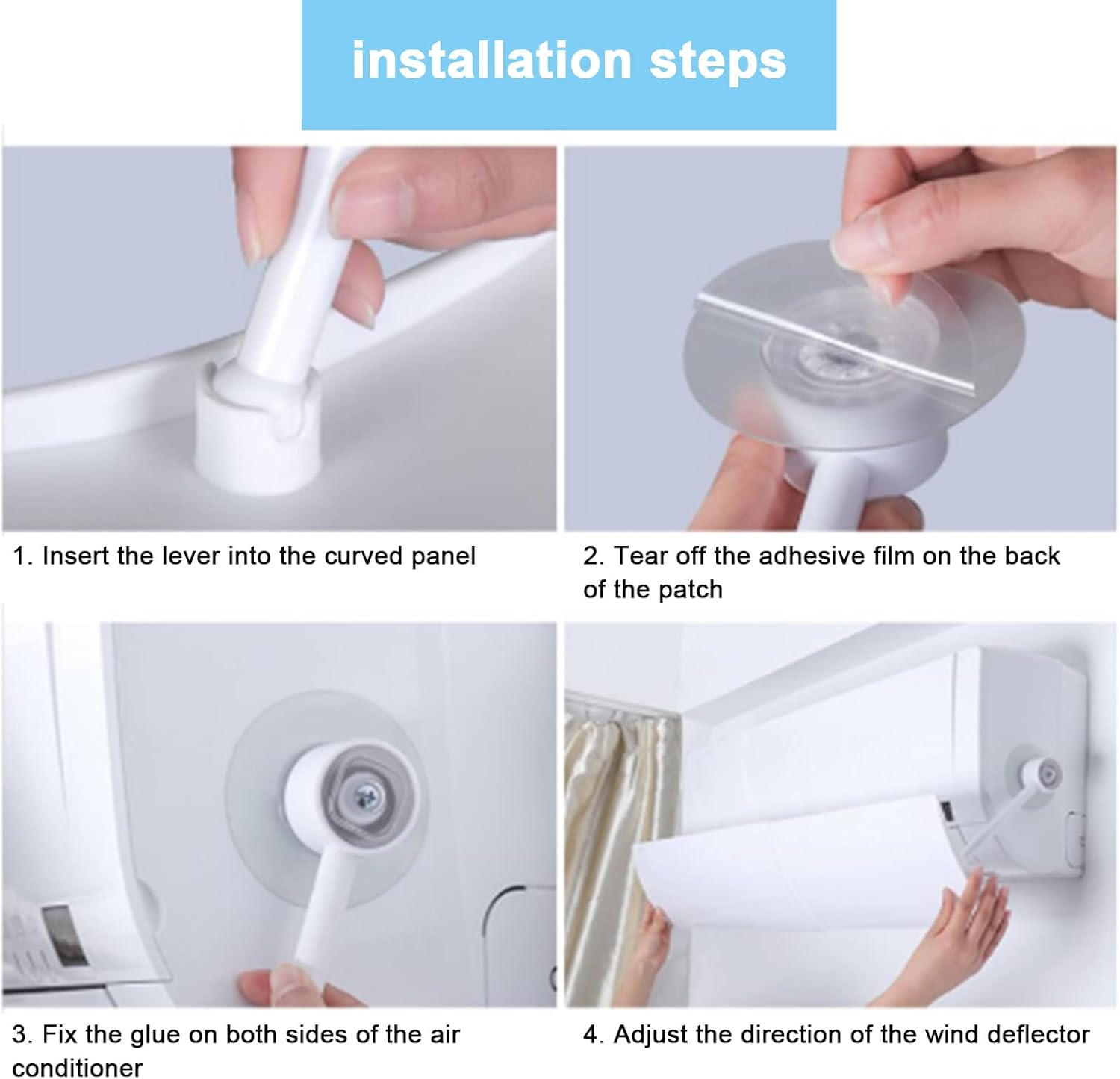 installation steps

1. Insert the lever into the curved panel

2. Tear off the adhesive film on the back of the patch

3. Fix the glue on both sides of the air conditioner

4. Adjust the direction of the wind deflector