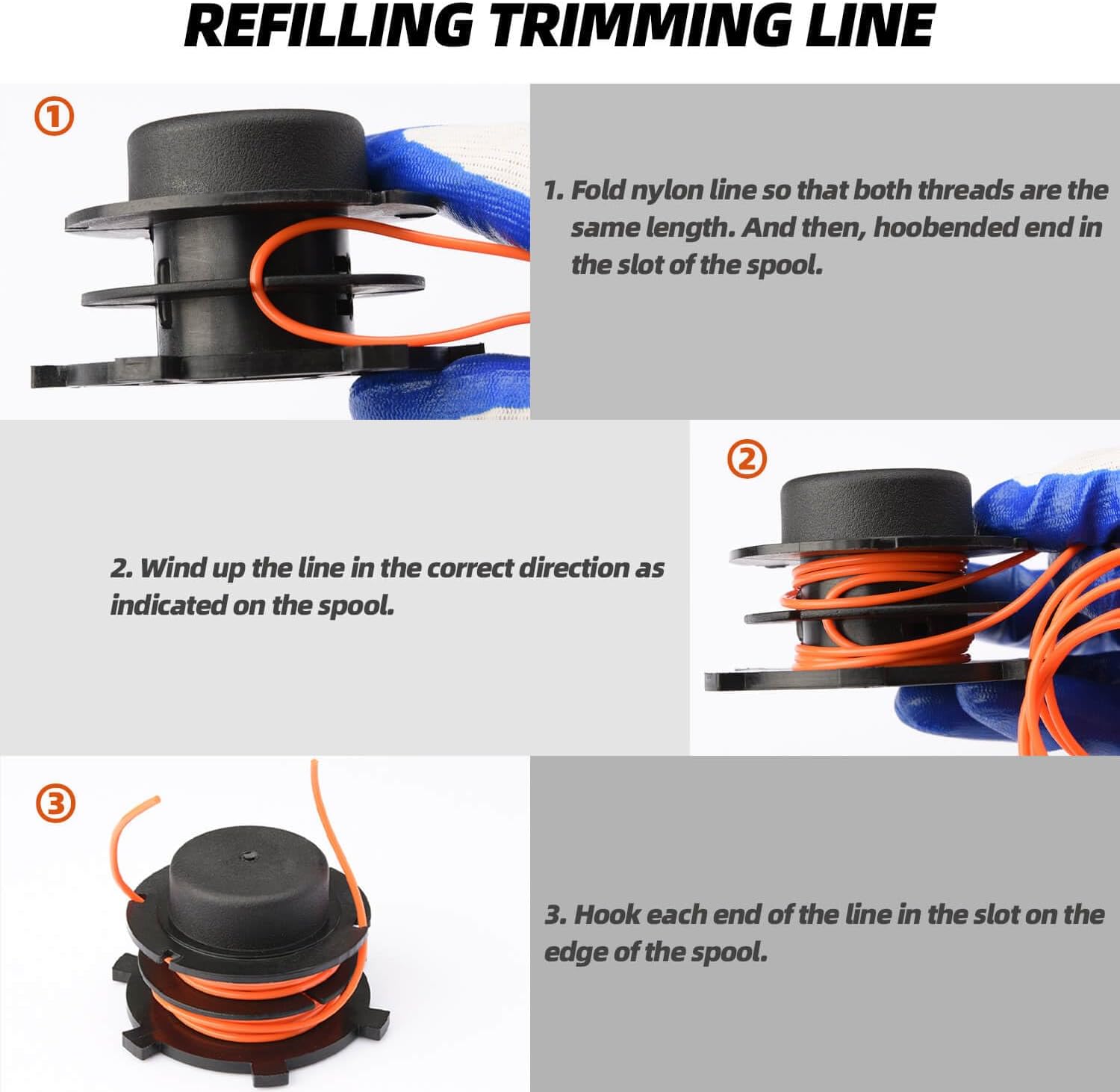 REFILLING TRIMMING LINE

①

1. Fold nylon line so that both threads are the same length. And then, hoobended end in the slot of the spool.

2. Wind up the line in the correct direction as indicated on the spool.

②

③

3. Hook each end of the line in the slot on the edge of the spool.