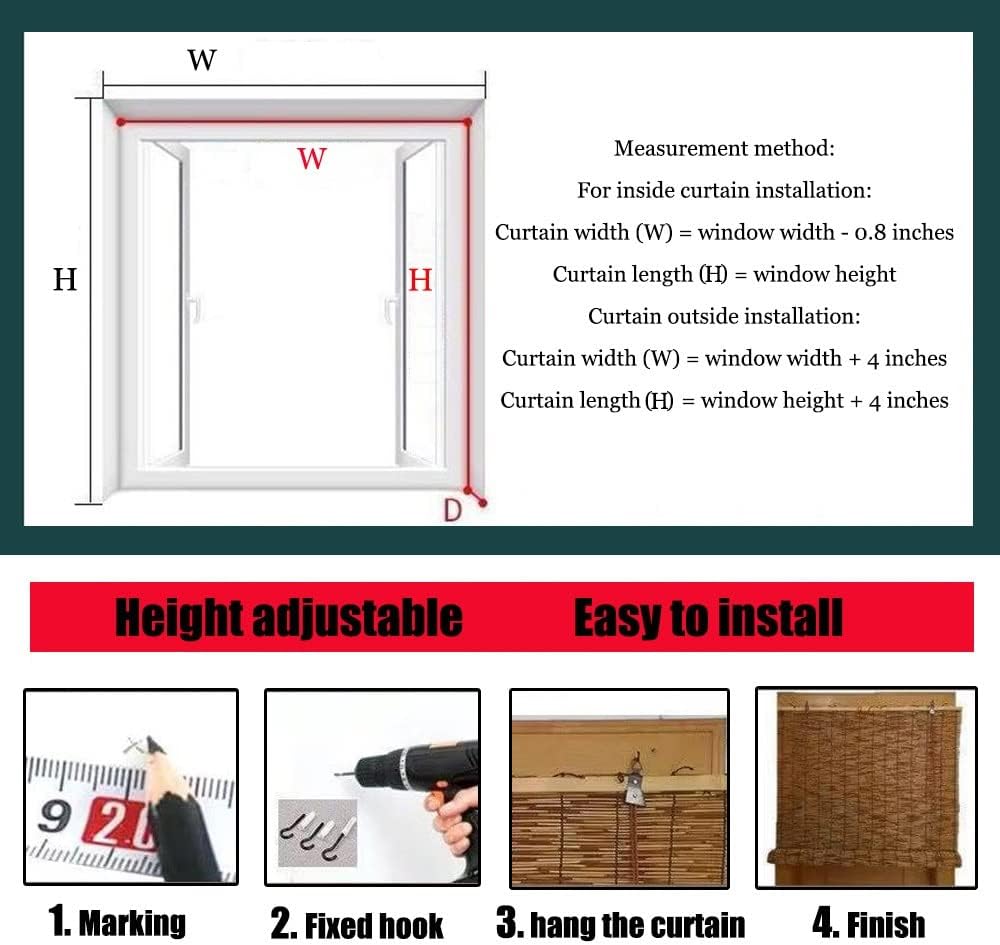 W

W

H

H

D

Measurement method:

For inside curtain installation:

Curtain width (W) = window width - 0.8 inches

Curtain length (H) = window height

Curtain outside installation:

Curtain width (W) = window width + 4 inches

Curtain length (H) = window height + 4 inches

Height adjustable Easy to install

9 2

1. Marking 2. Fixed hook 3. hang the curtain 4. Finish