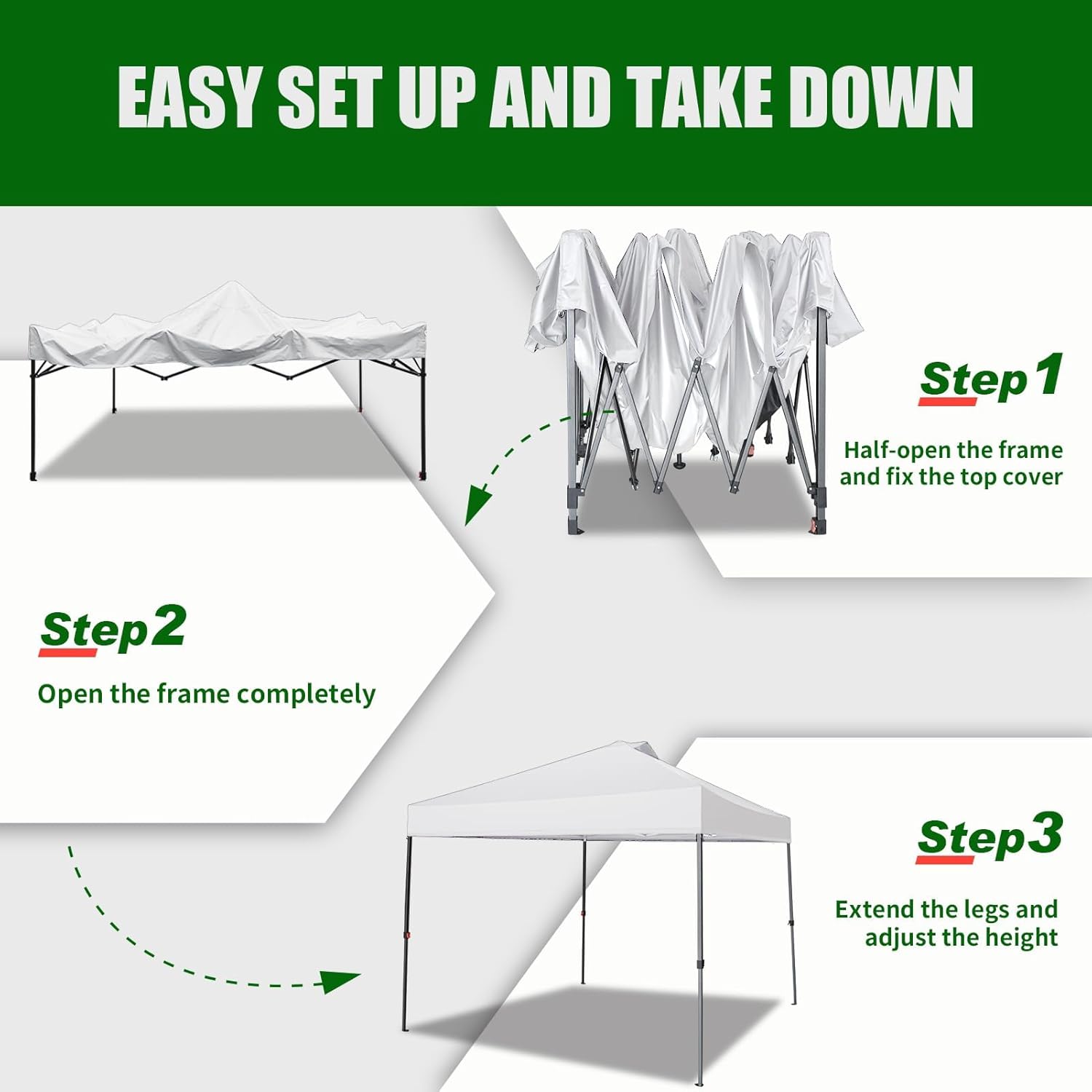 EASY SET UP AND TAKE DOWN

Step1

Half-open the frame and fix the top cover

Step2

Open the frame completely

Step3

Extend the legs and adjust the height