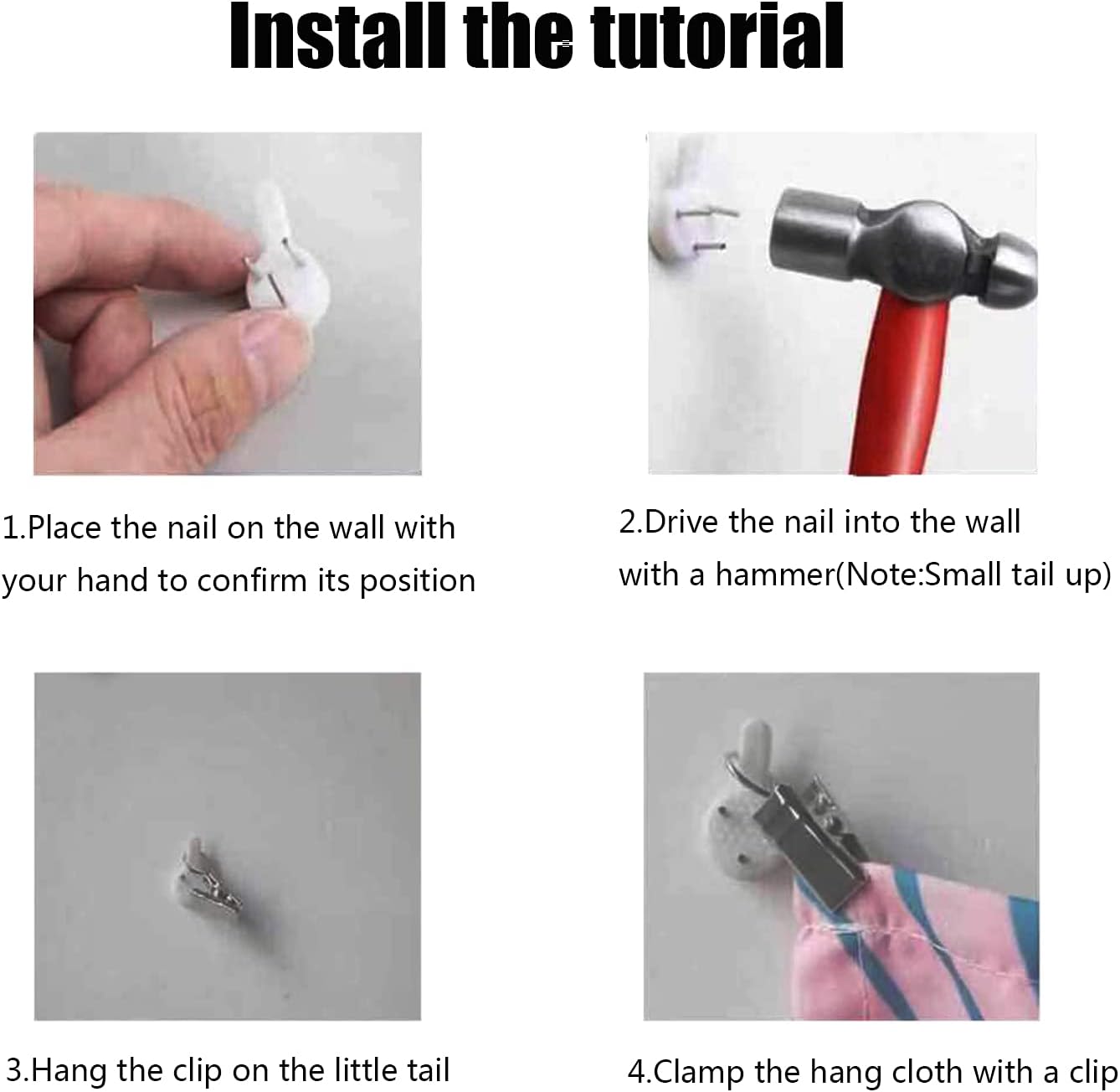 Install the tutorial

1.Place the nail on the wall with your hand to confirm its position

2.Drive the nail into the wall with a hammer(Note:Small tail up)

3.Hang the clip on the little tail

4.Clamp the hang cloth with a clip