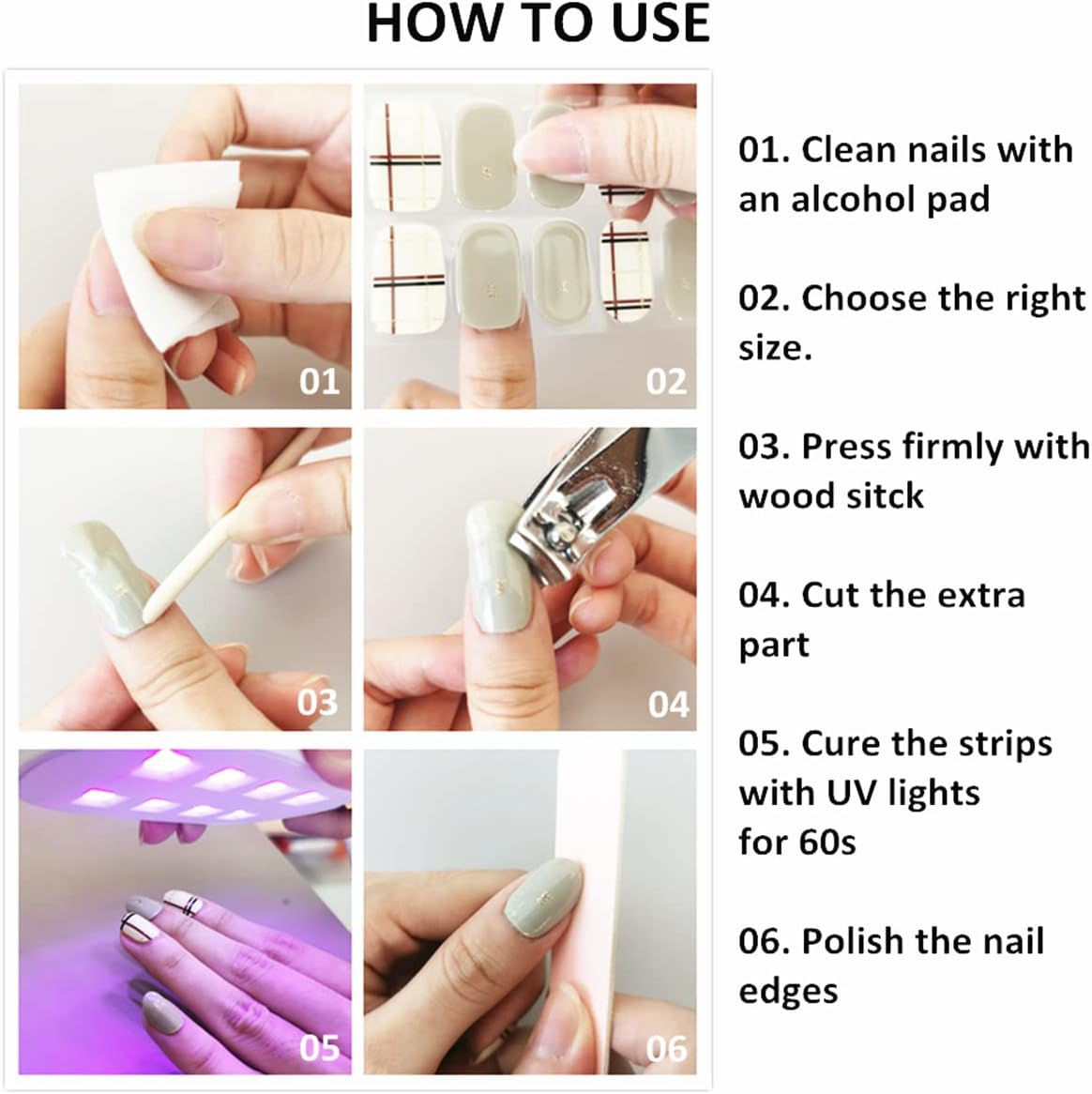 HOW TO USE

01

02

03

04

05

06

01. Clean nails with an alcohol pad

02. Choose the right size.

03. Press firmly with wood sitck

04. Cut the extra part

05. Cure the strips with UV lights for 60s

06. Polish the nail edges