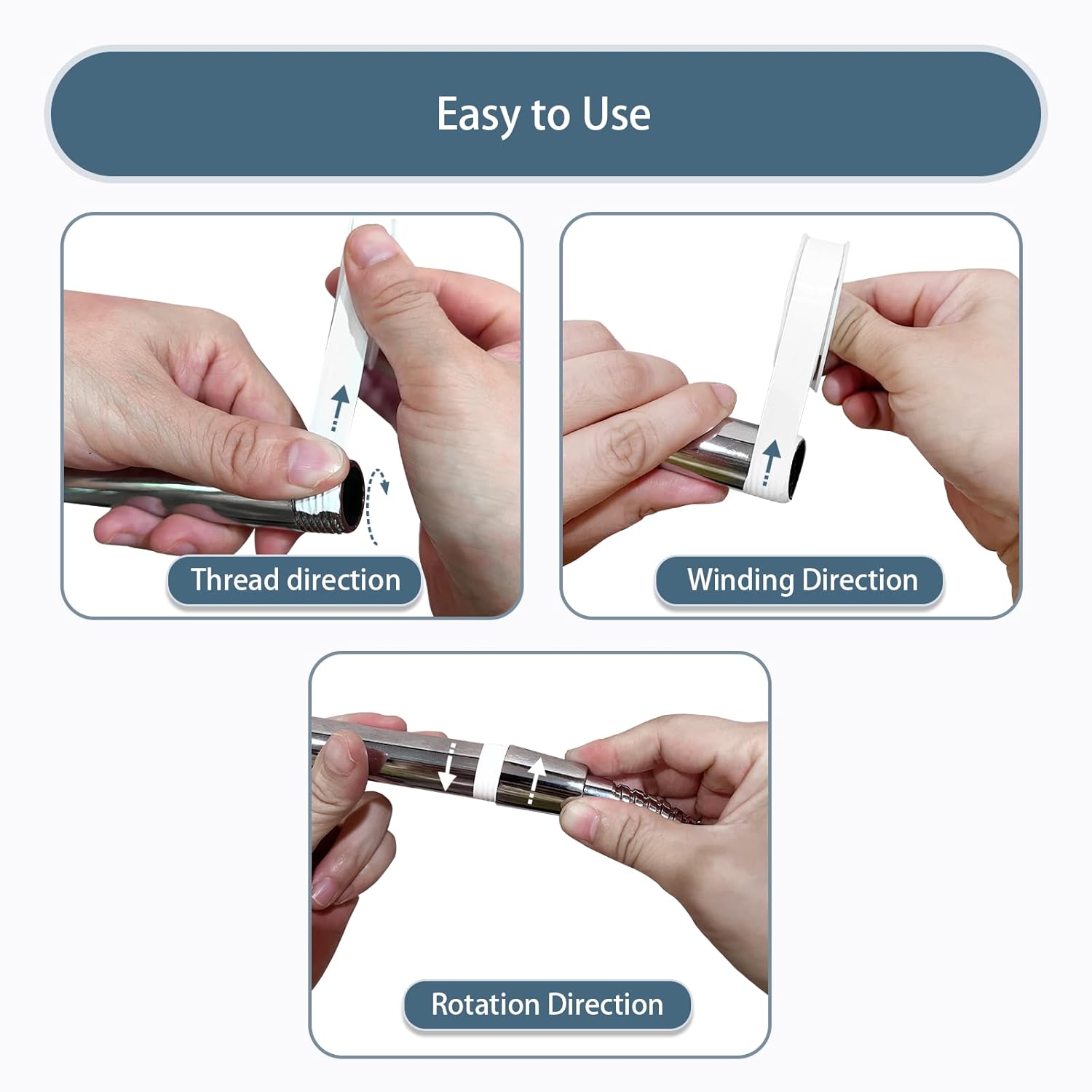 Easy to Use

Thread direction

Winding Direction

Rotation Direction